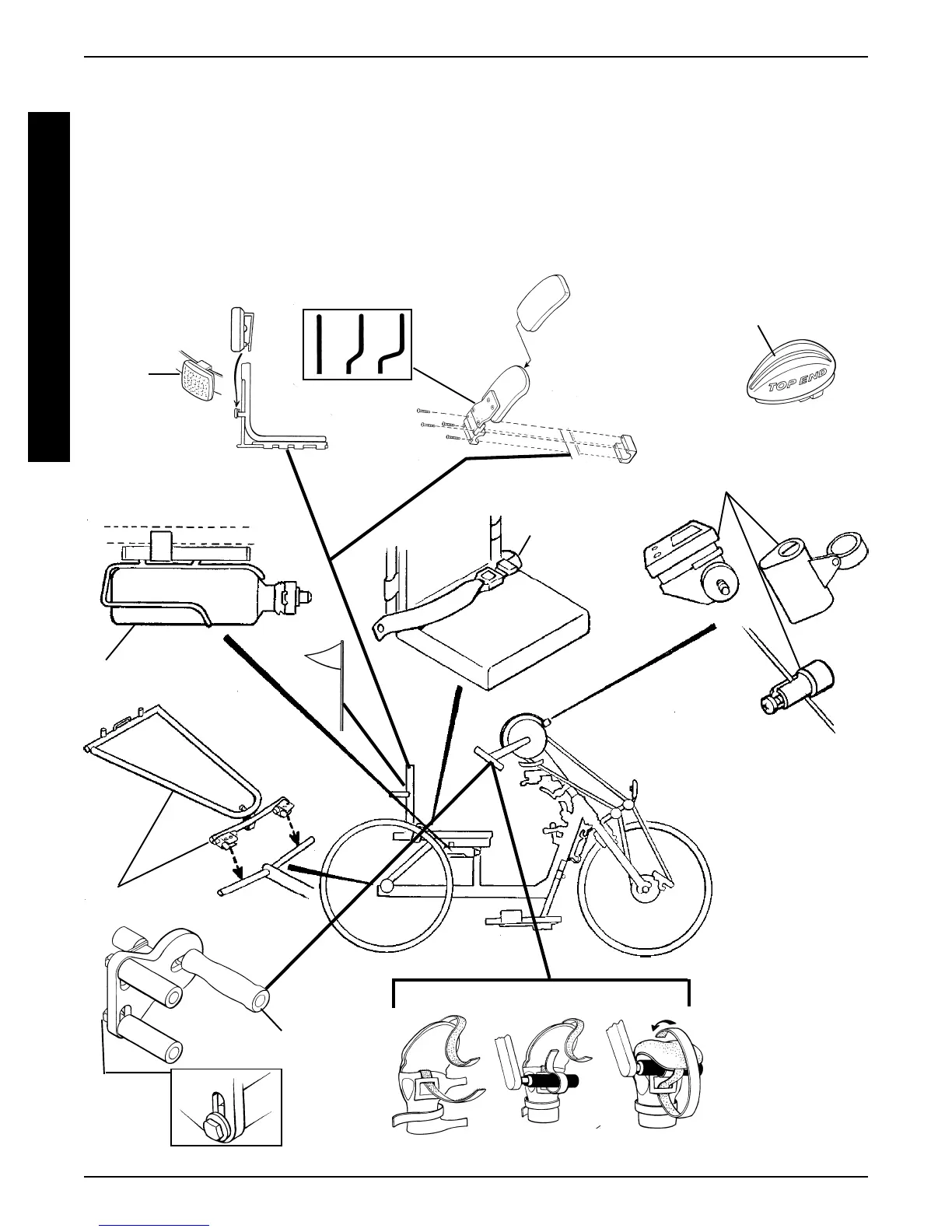 TOP END