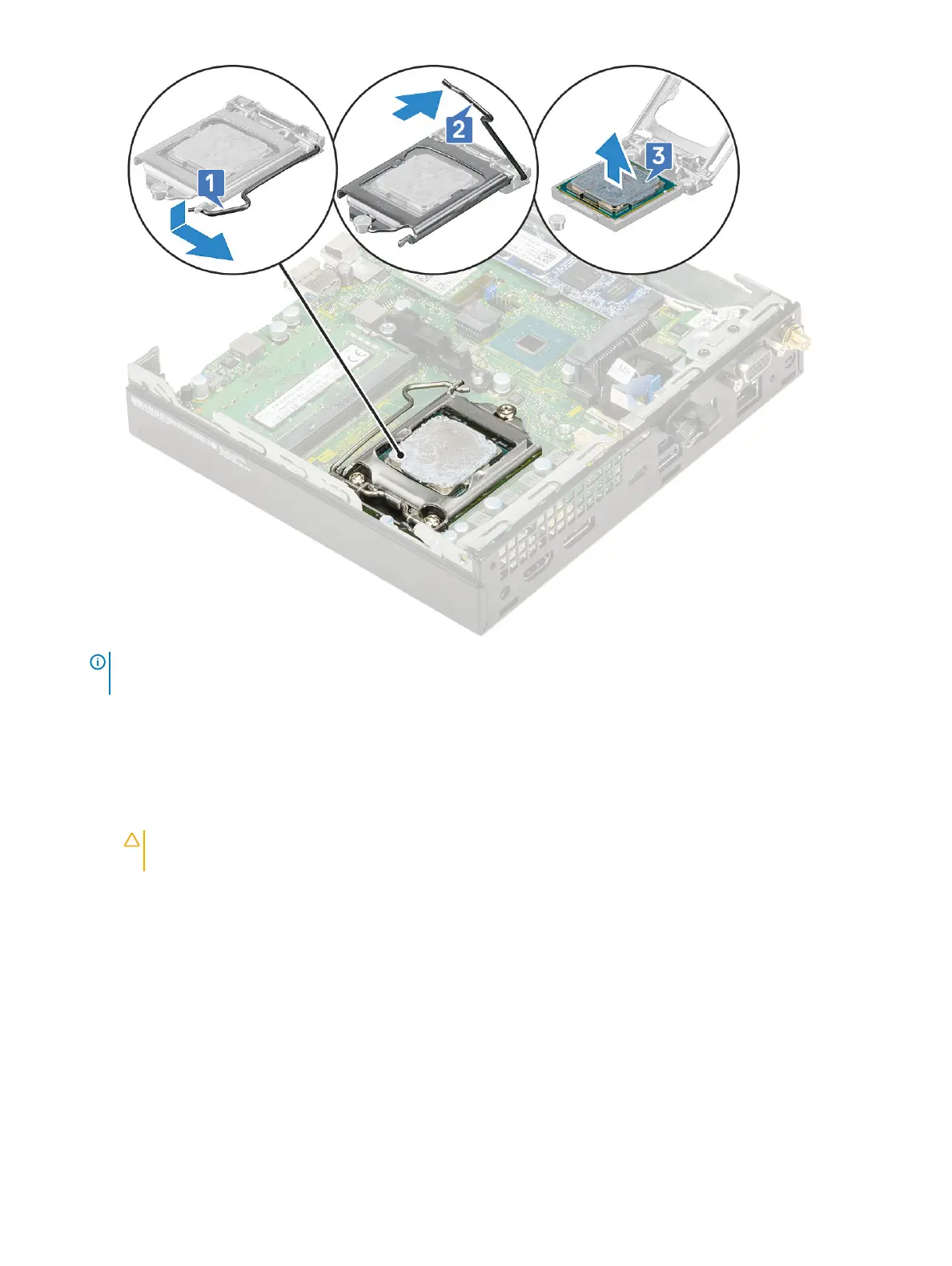 1

2

3