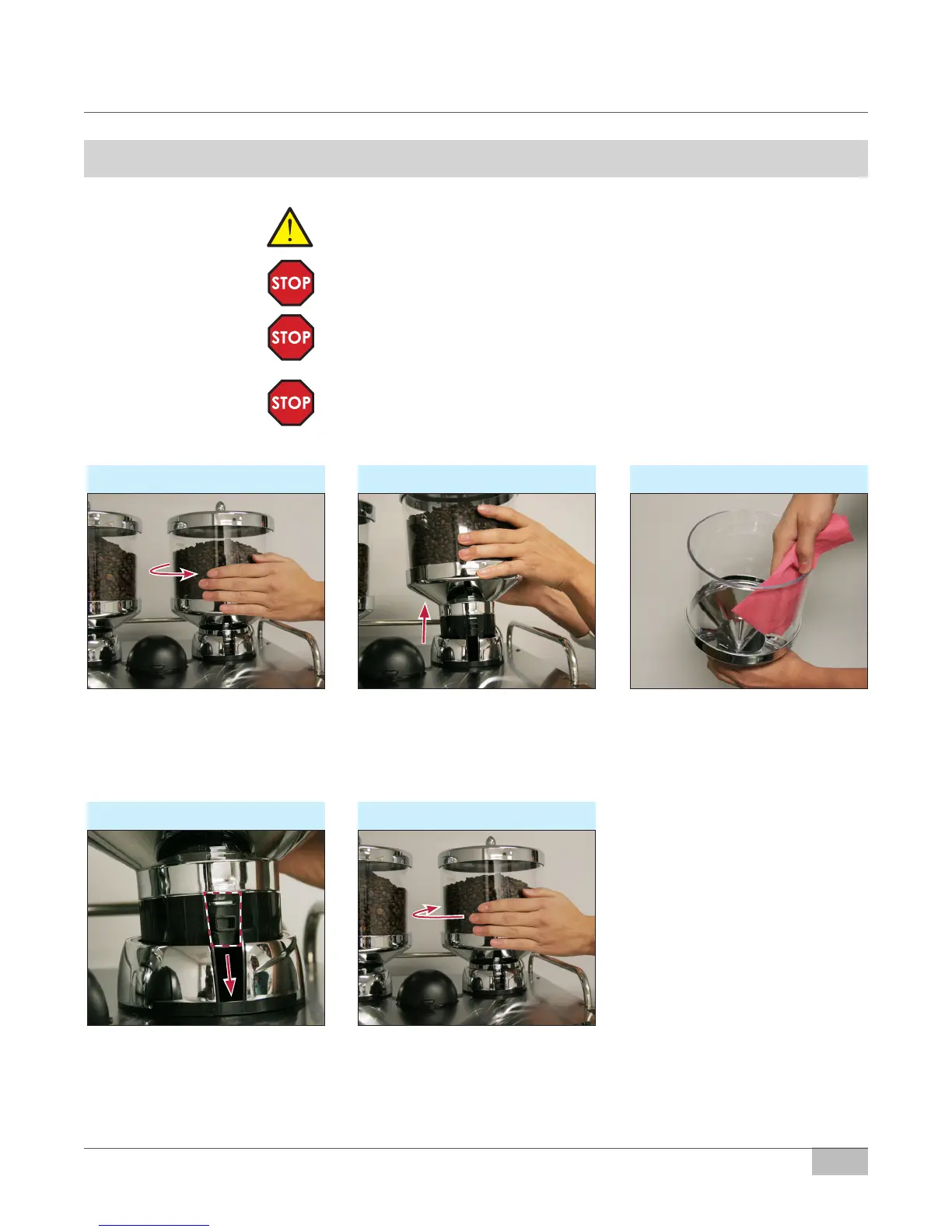 STOP

STOP

STOP