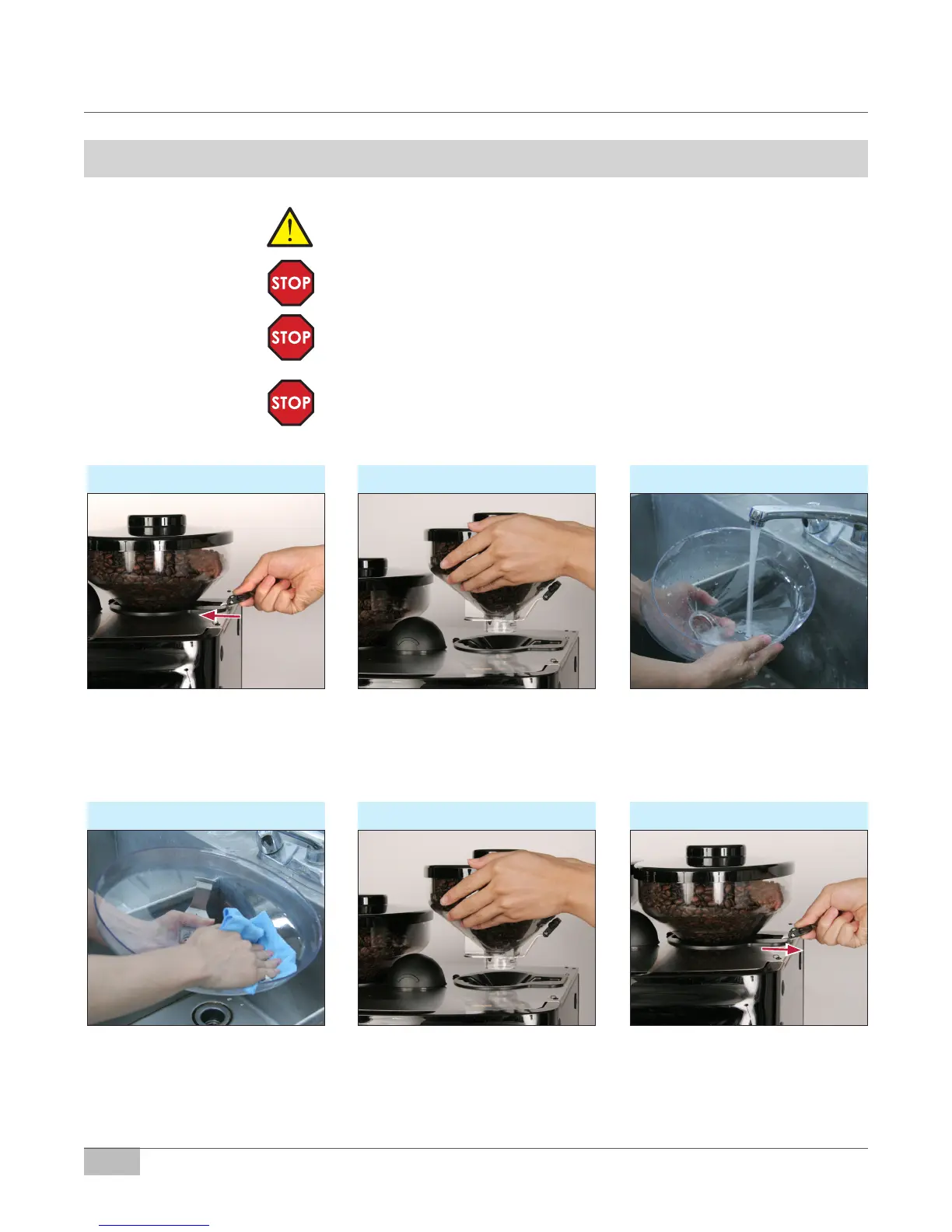 STOP

STOP

STOP