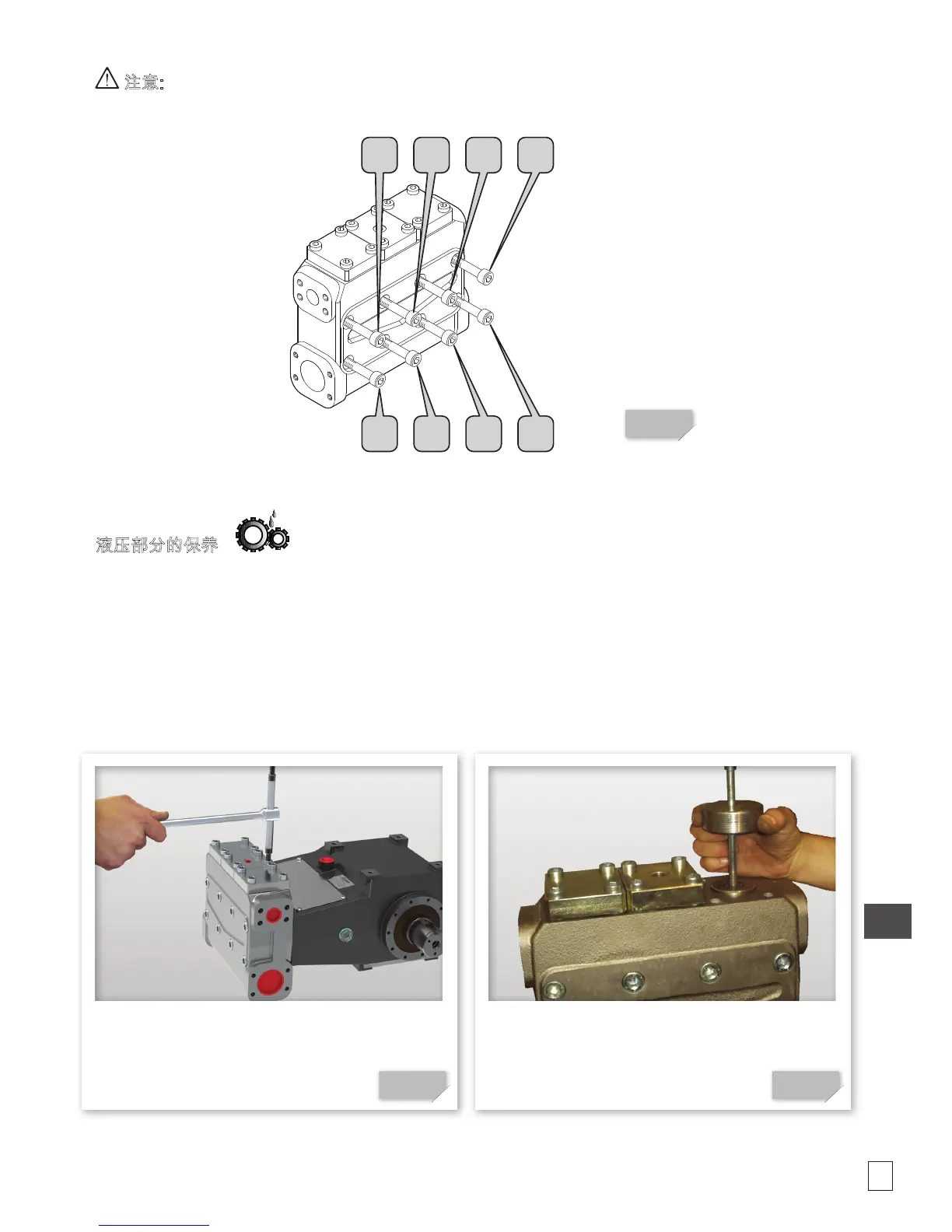 注意:

液压部分的保养