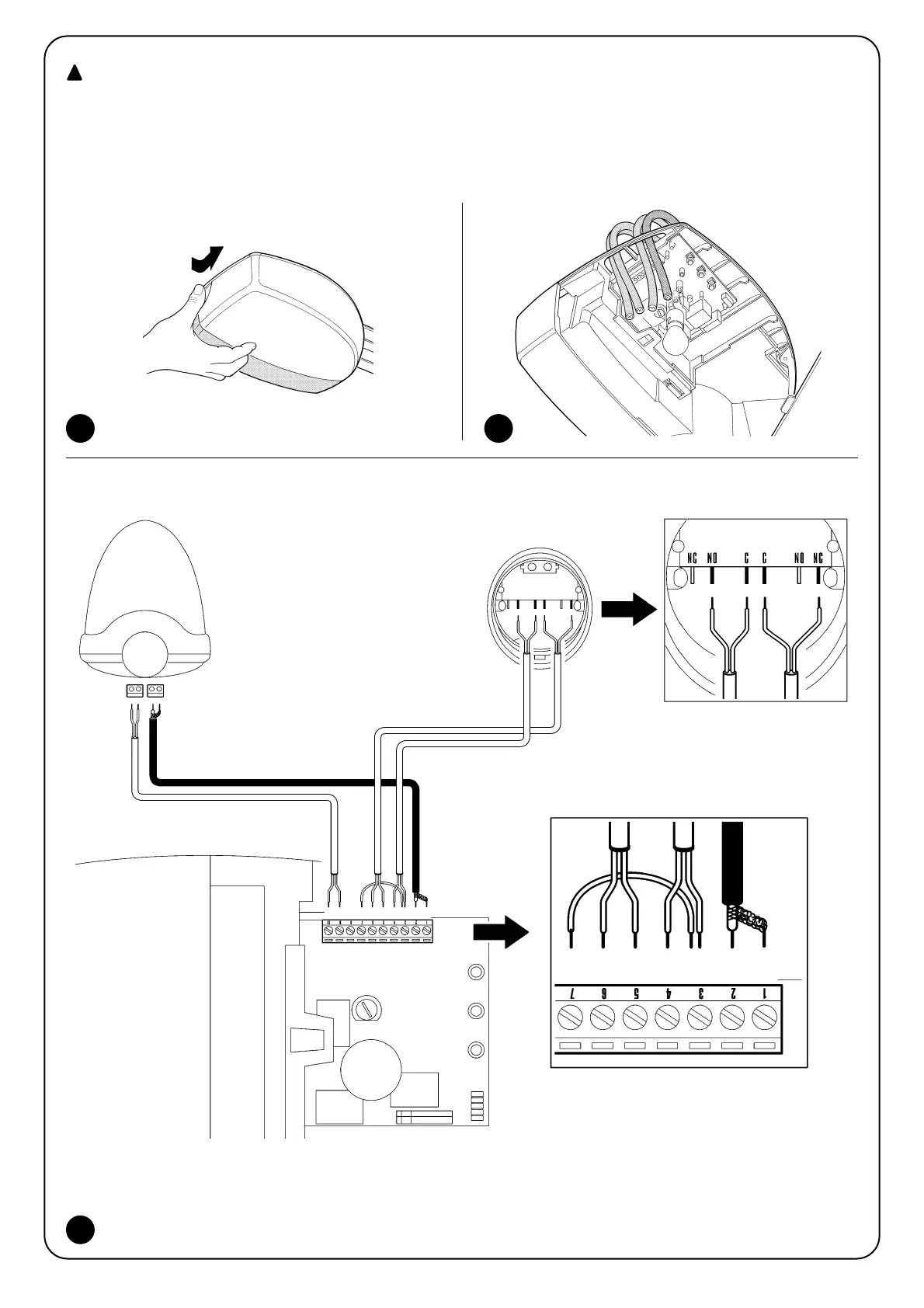 NC NO C C NO NC

7 6 5 4 3 2 1