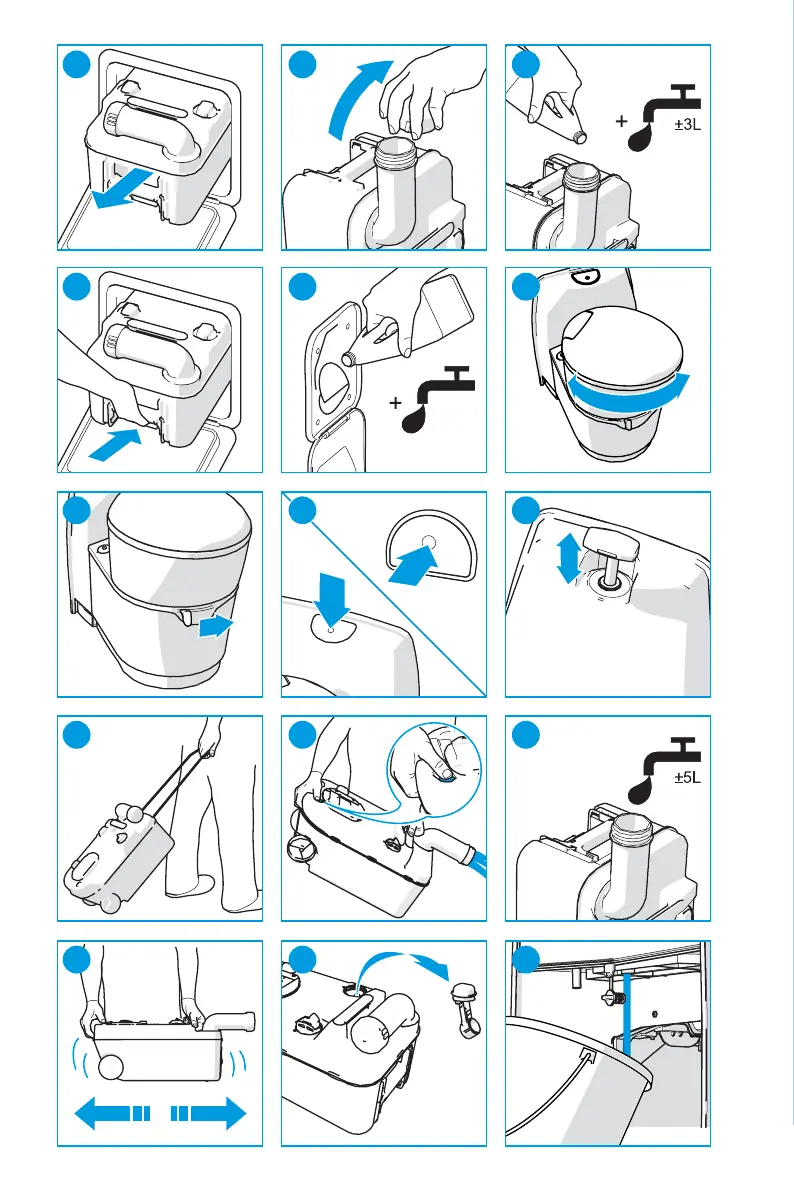 + ±3L

+

±5L