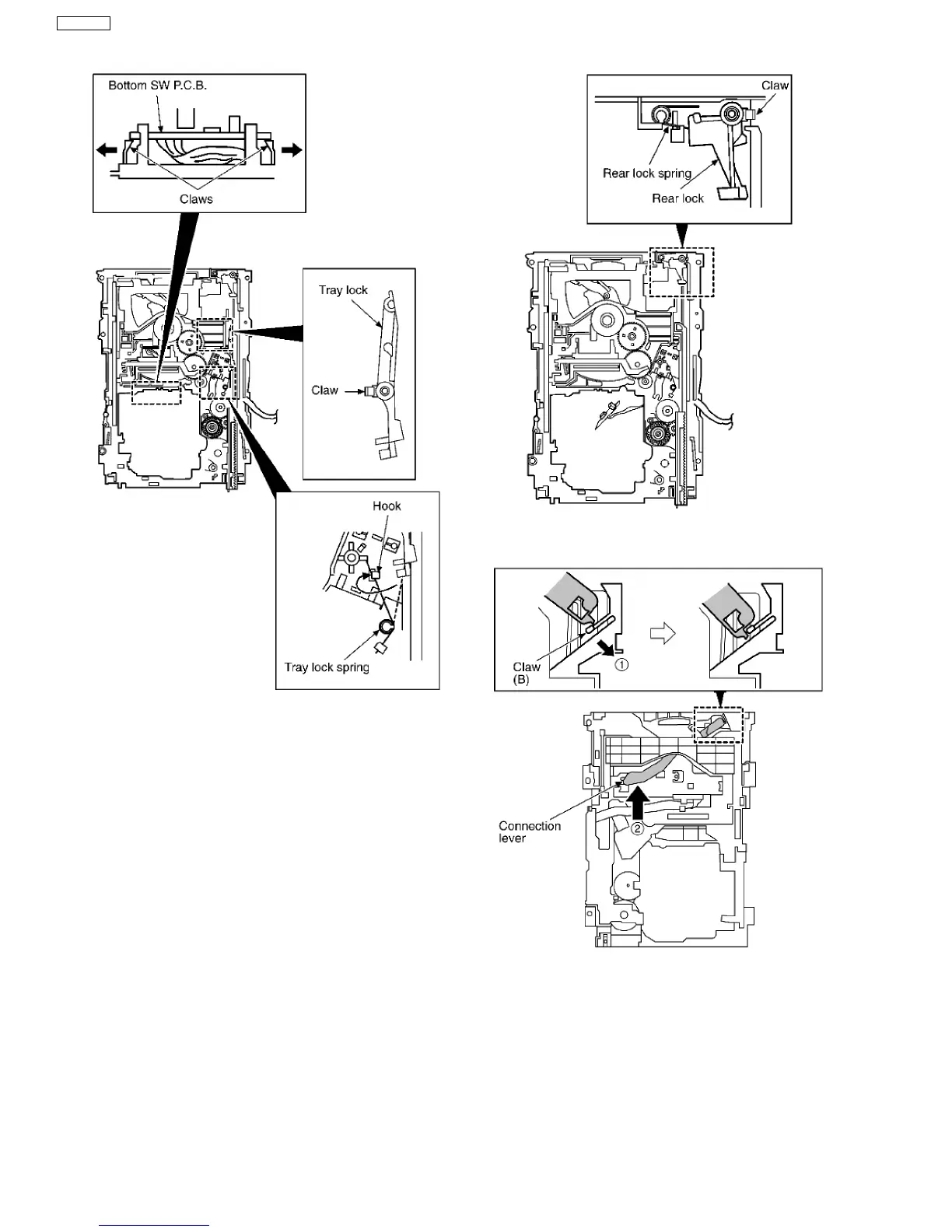 Bottom SW P.C.B.

Claws

Tray lock

Claw

Hook

Tray lock spring

Claw

Rear lock spring

Rear lock

Claw (B)

①

Connection lever

②