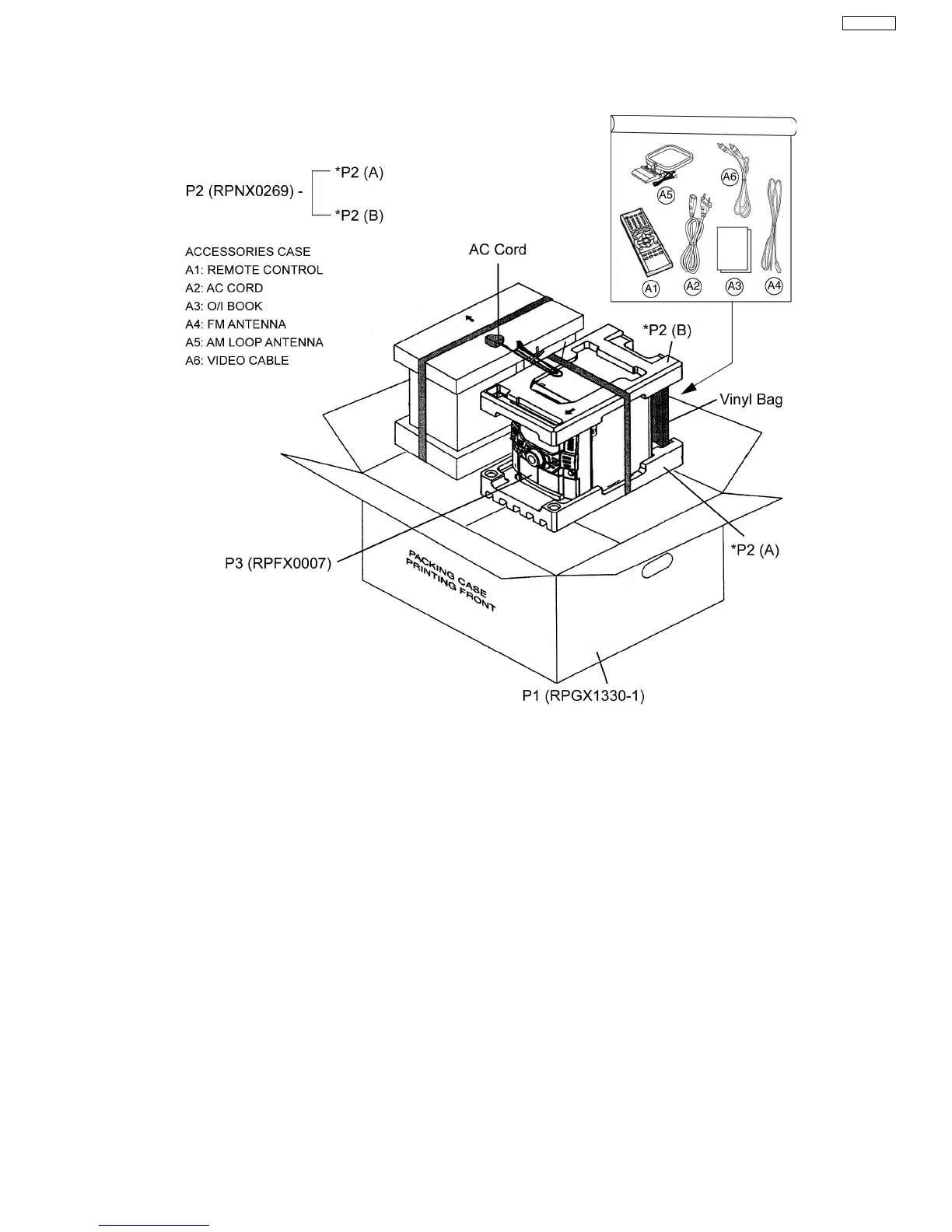 P2 (RPNX0269) - *P2 (A)
*P2 (B)

ACCESSORIES CASE
A1: REMOTE CONTROL
A2: AC CORD
A3: O/I BOOK
A4: FM ANTENNA
A5: AM LOOP ANTENNA
A6: VIDEO CABLE

A5 A6
A1 A2 A3 A4

AC Cord

*P2 (B)

Vinyl Bag

*P2 (A)

P3 (RPFX0007)

PACKING CASE PRINTING FRONT

P1 (RPGX1330-1)