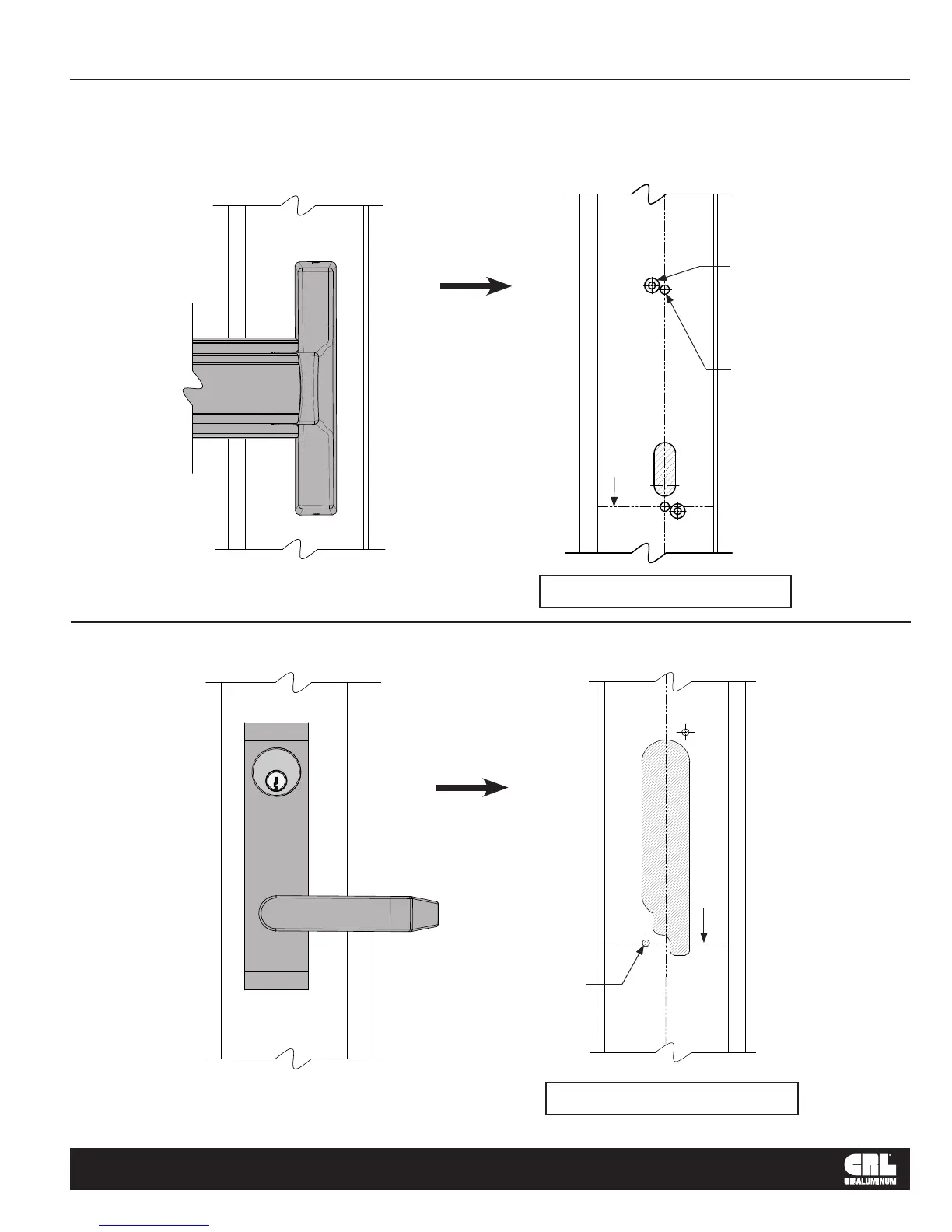 CRL
US ALUMINUM