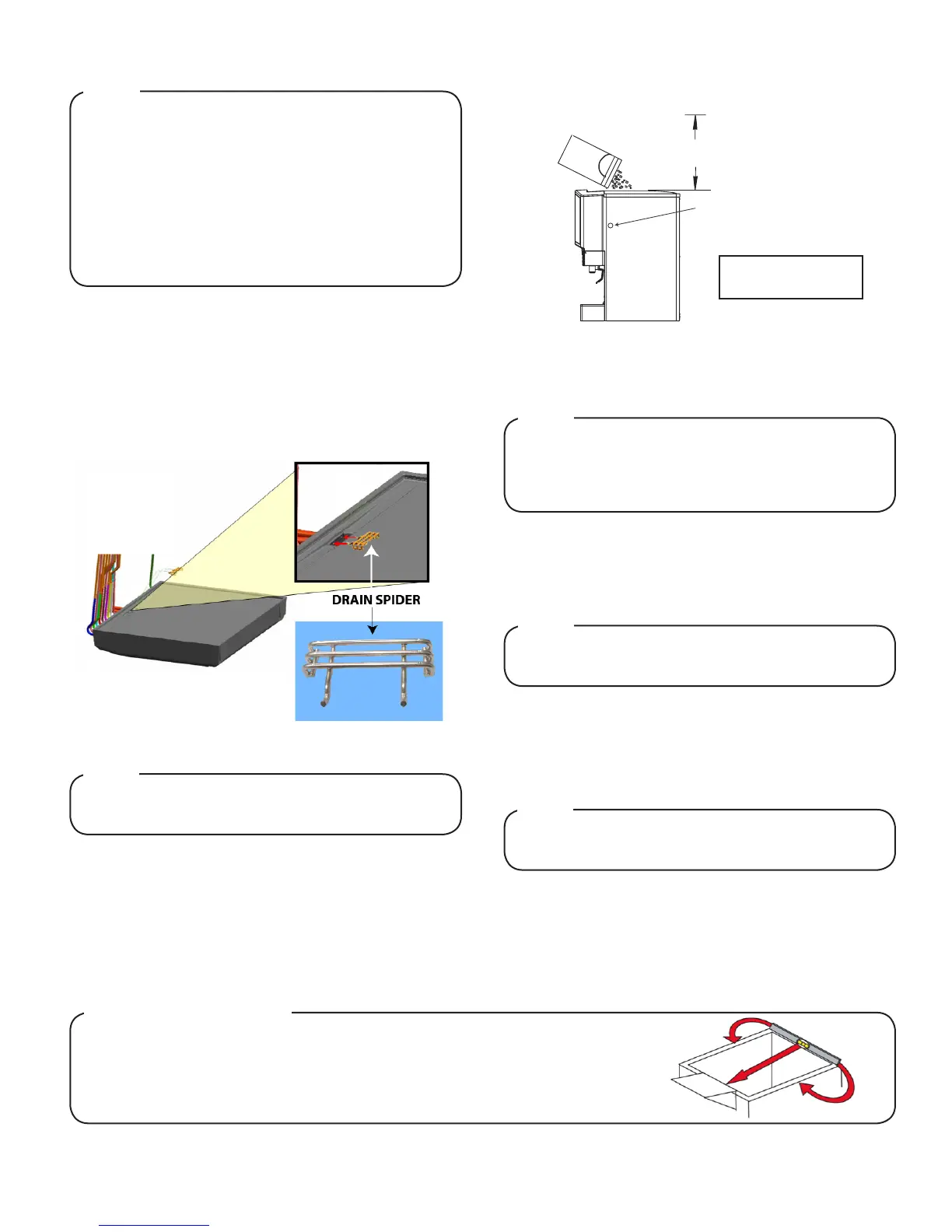 DRAIN SPIDER