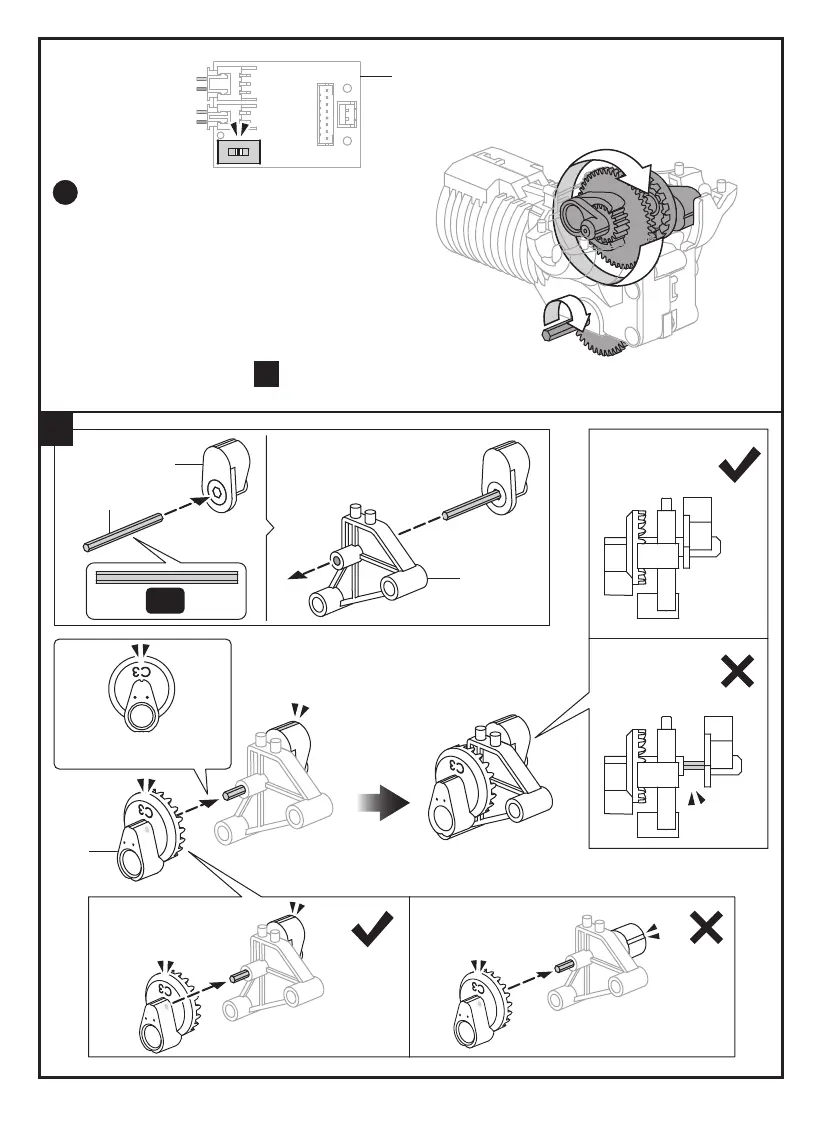 C3

C3

C3

C3

C3