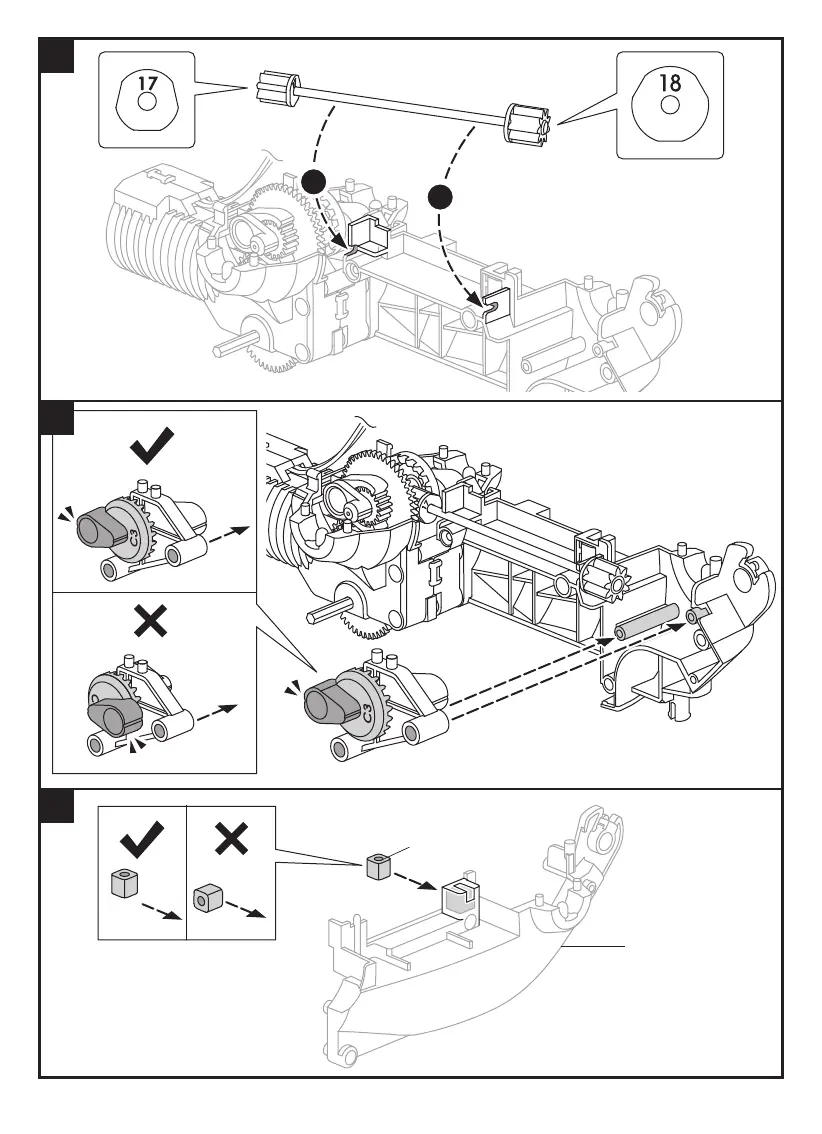 17

18

C3

C3