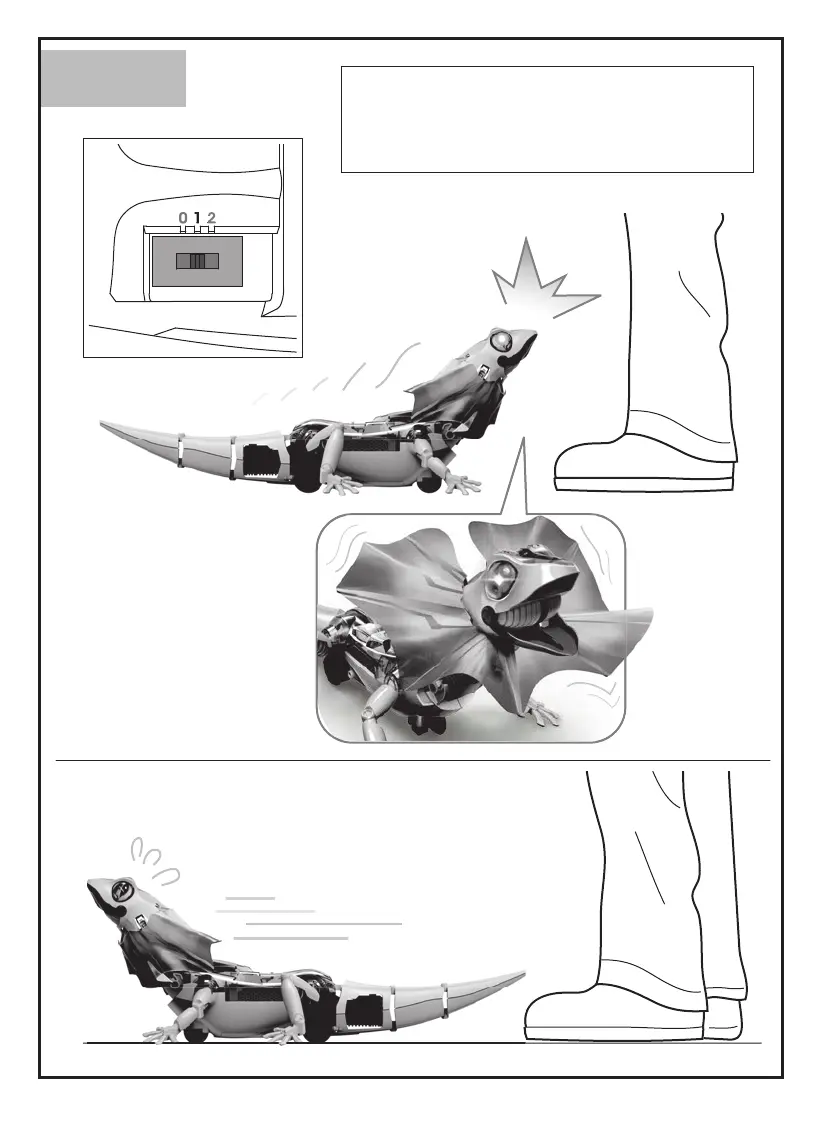 0 1 2