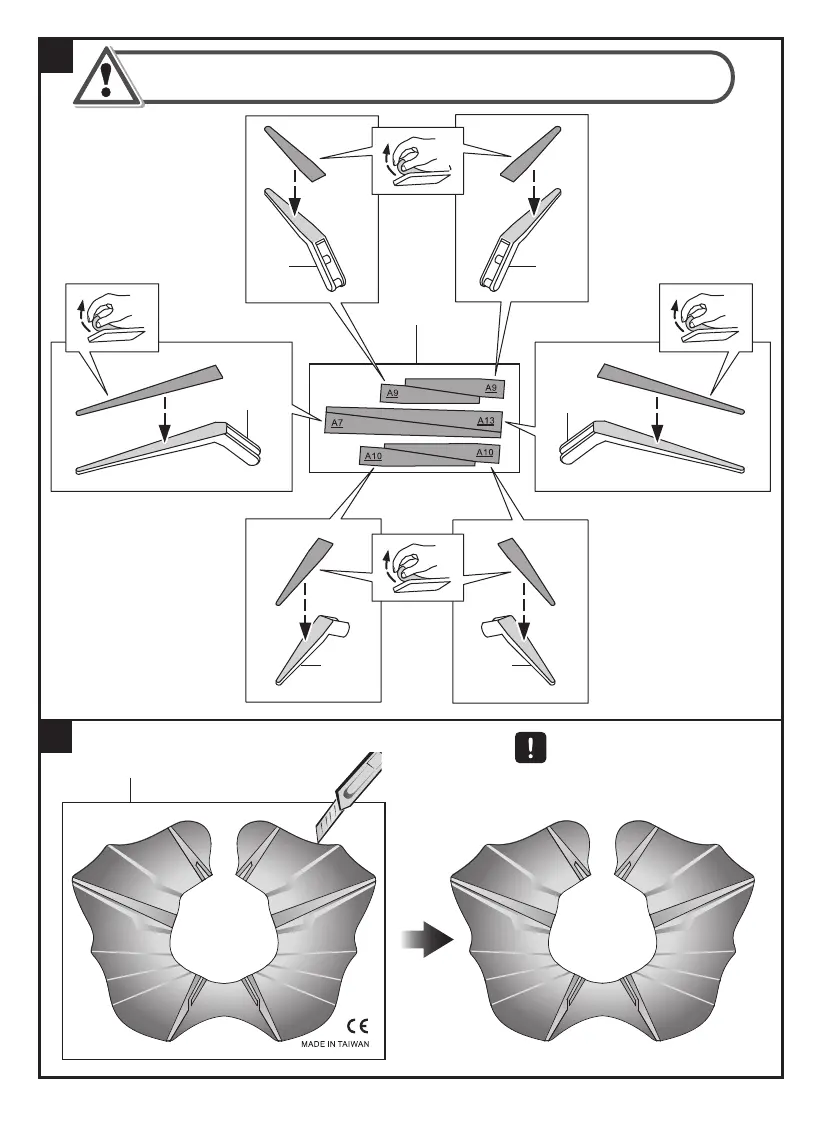 A9 A9
A7 A13
A10 A10

CE
MADE IN TAIWAN