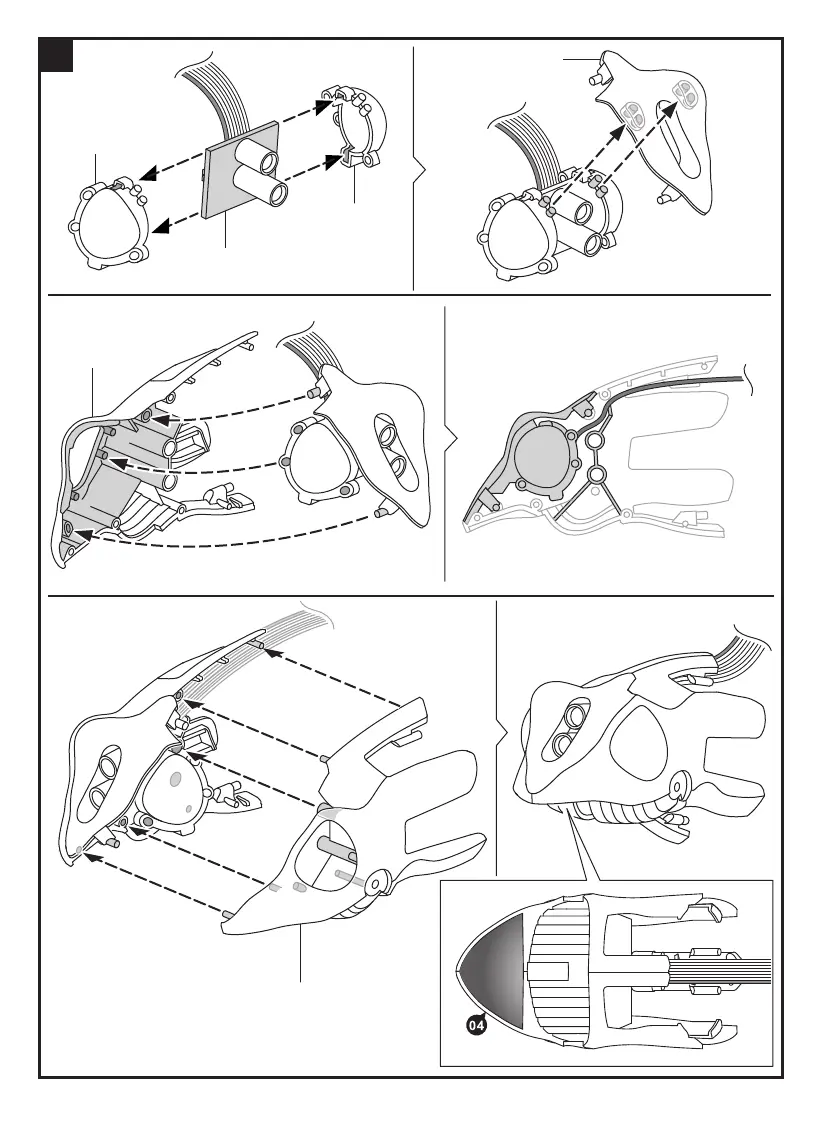 04