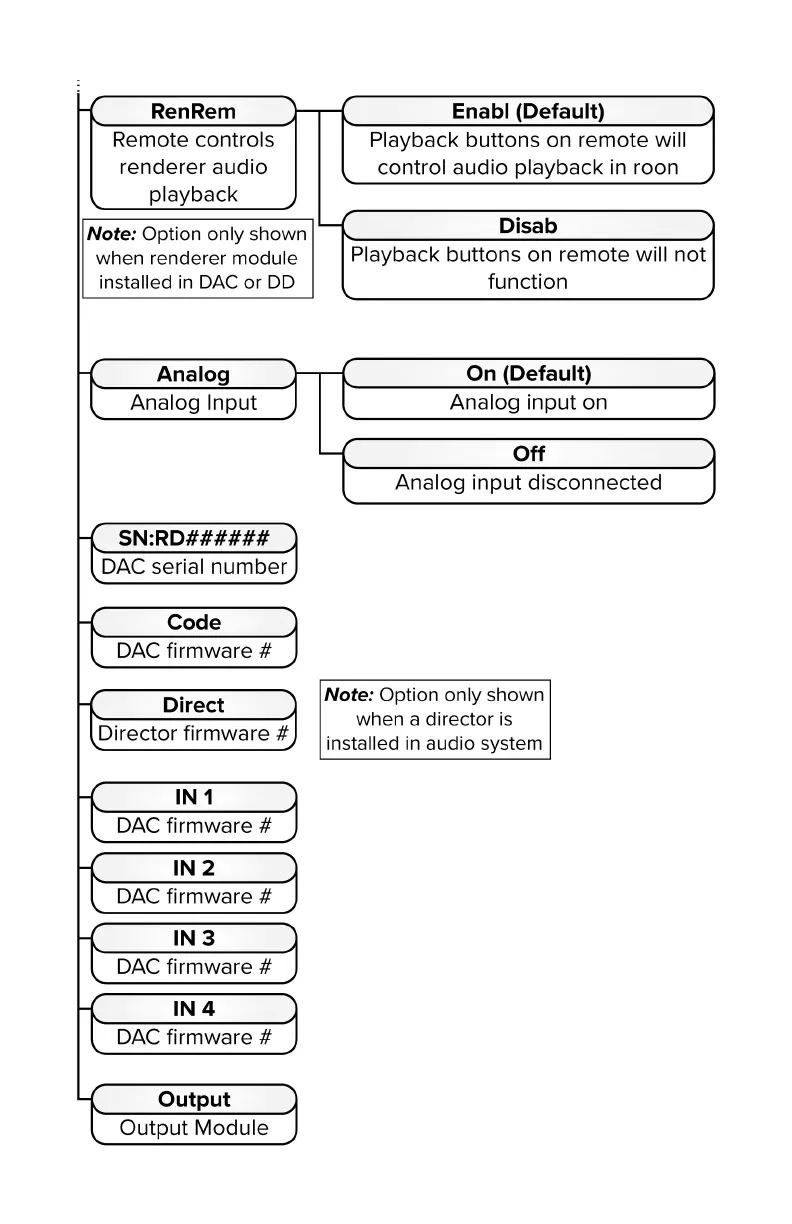 RenRem
Remote controls renderer audio playback

Note: Option only shown when renderer module installed in DAC or DD

Enabl (Default)
Playback buttons on remote will control audio playback in roon

Disab
Playback buttons on remote will not function

Analog
Analog Input

On (Default)
Analog input on

Off
Analog input disconnected

SN:RD######
DAC serial number

Code
DAC firmware #

Direct
Director firmware #

Note: Option only shown when a director is installed in audio system

IN 1
DAC firmware #

IN 2
DAC firmware #

IN 3
DAC firmware #

IN 4
DAC firmware #

Output
Output Module