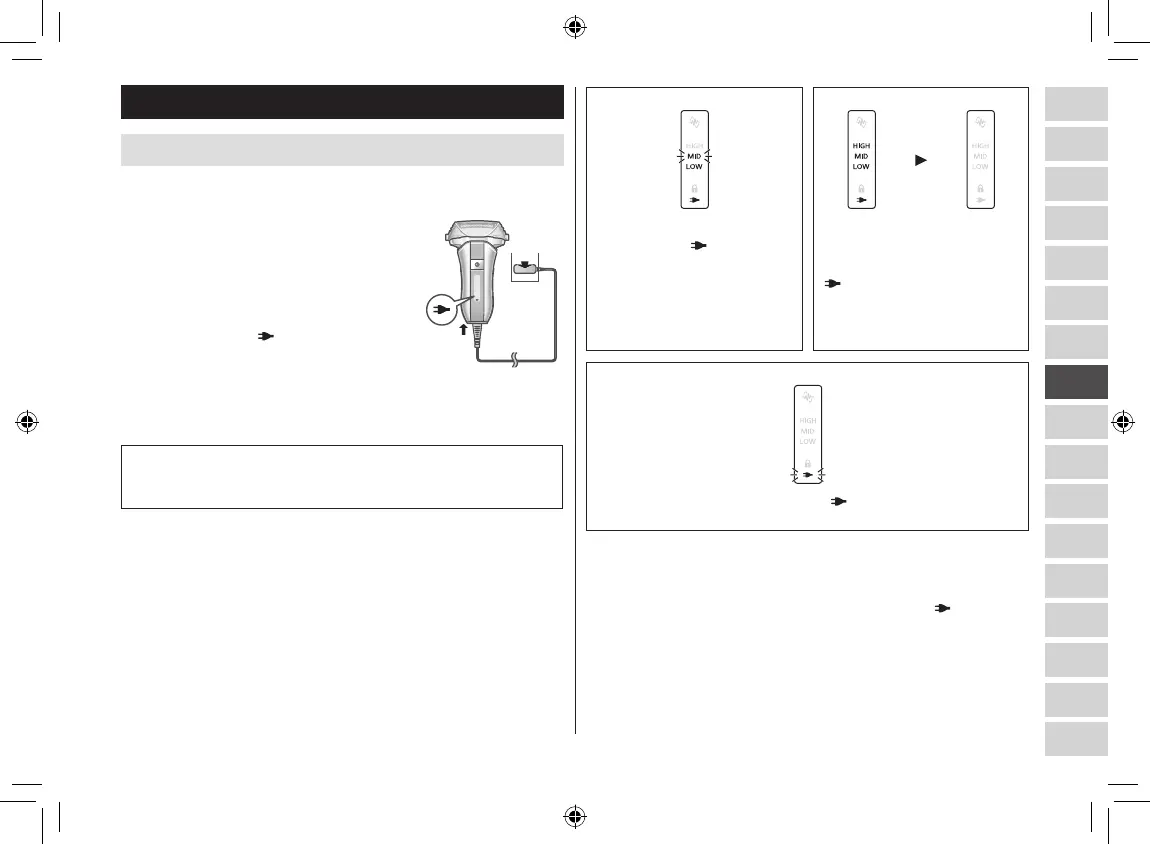 HIGH
MID
LOW

HIGH
MID
LOW

HIGH
MID
LOW

HIGH
MID
LOW