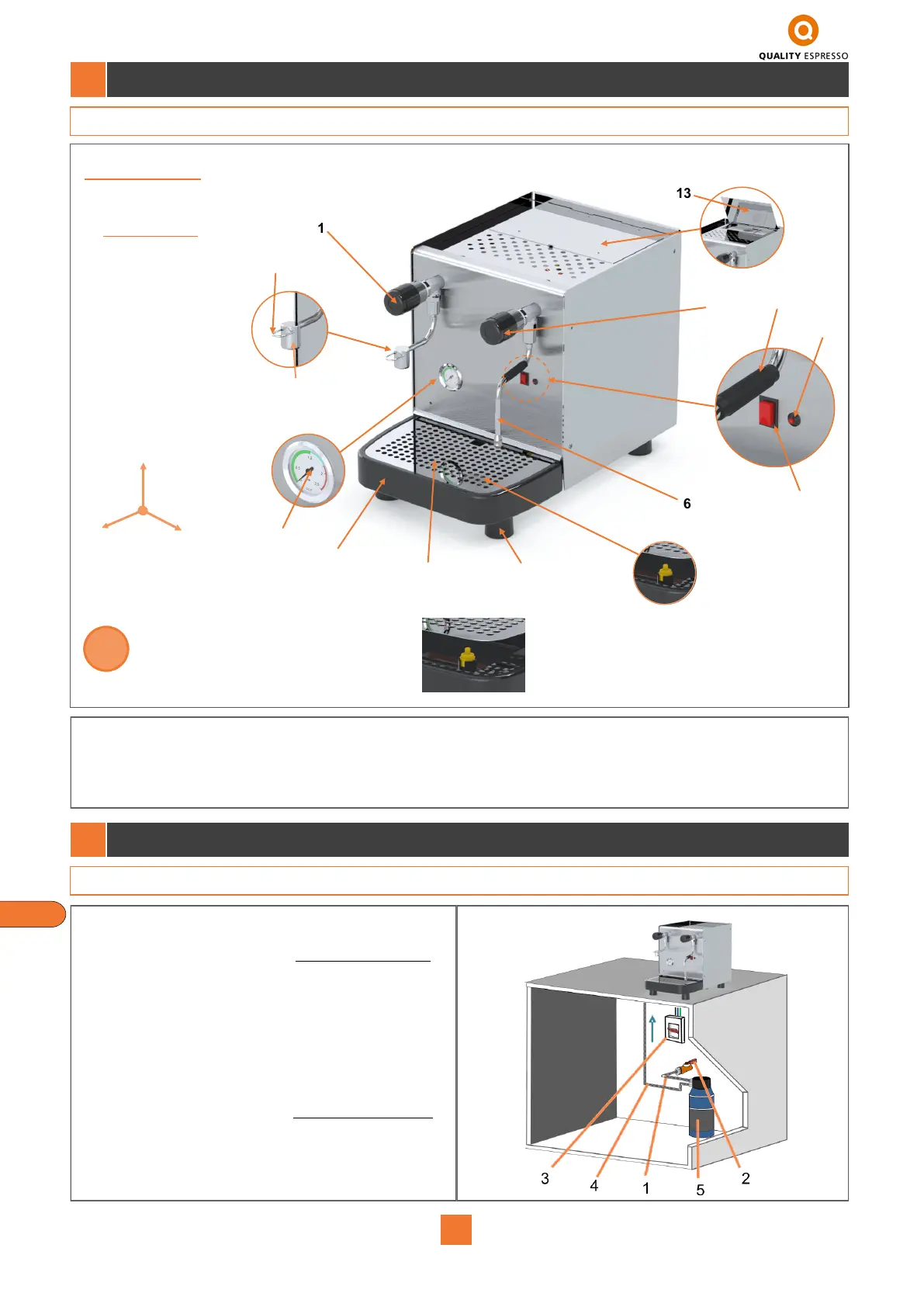 QUALITY ESPRESSO

13

1

6

3
4
1
5
2