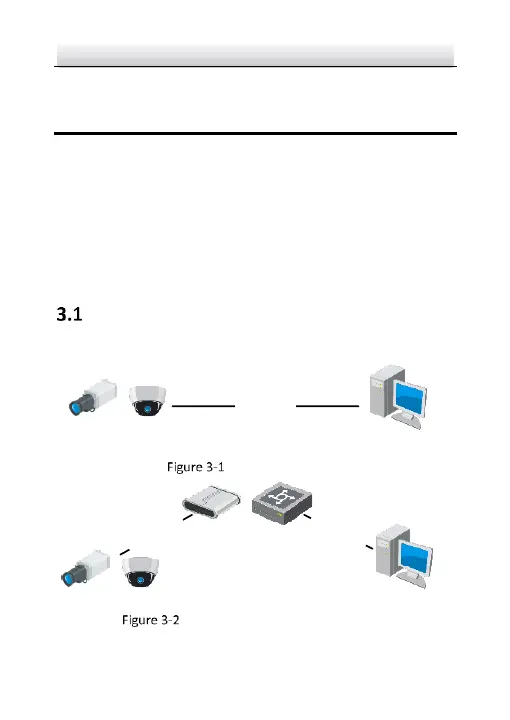 3.1

Figure 3-1

Figure 3-2