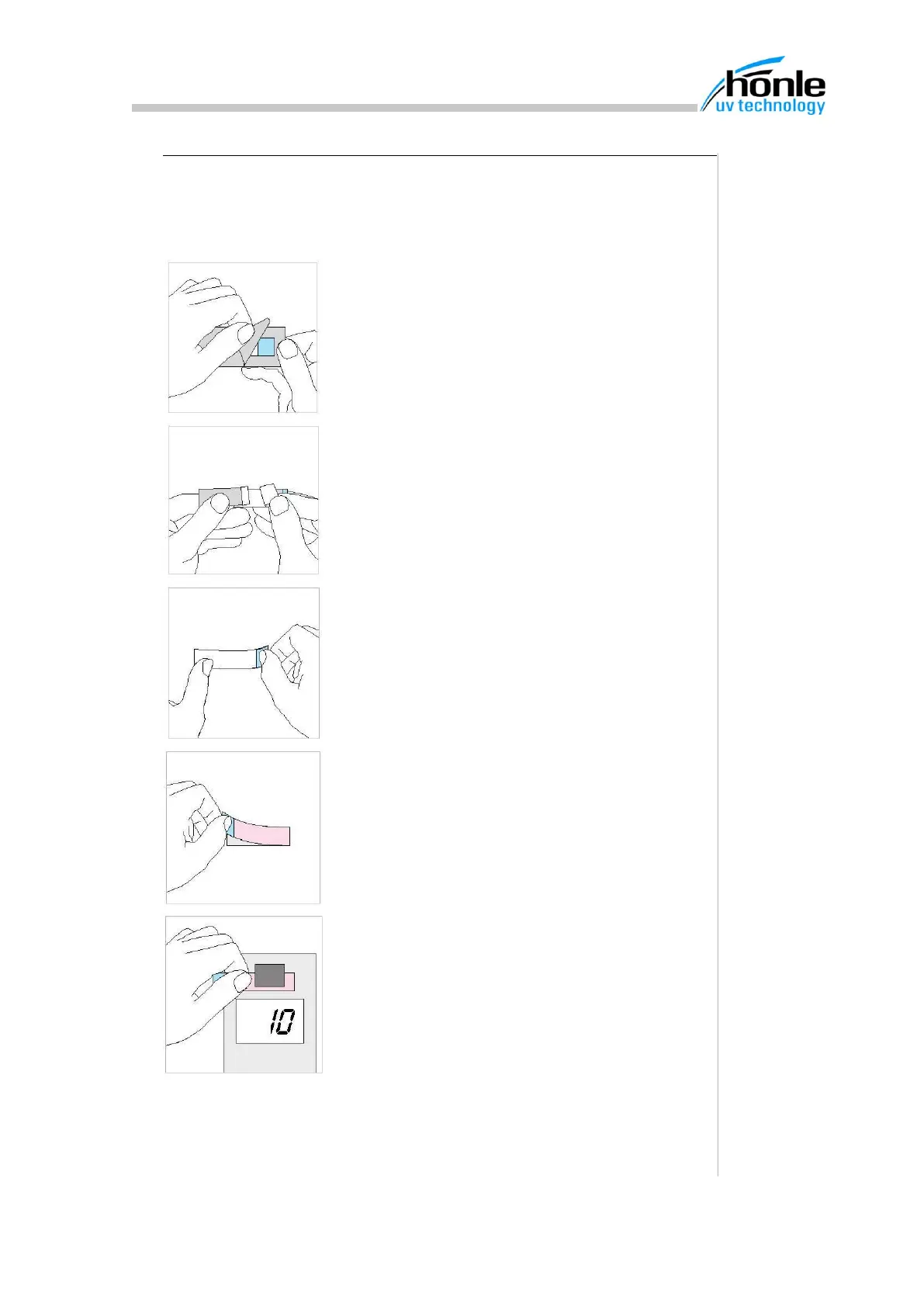 hönle
uv technology

10