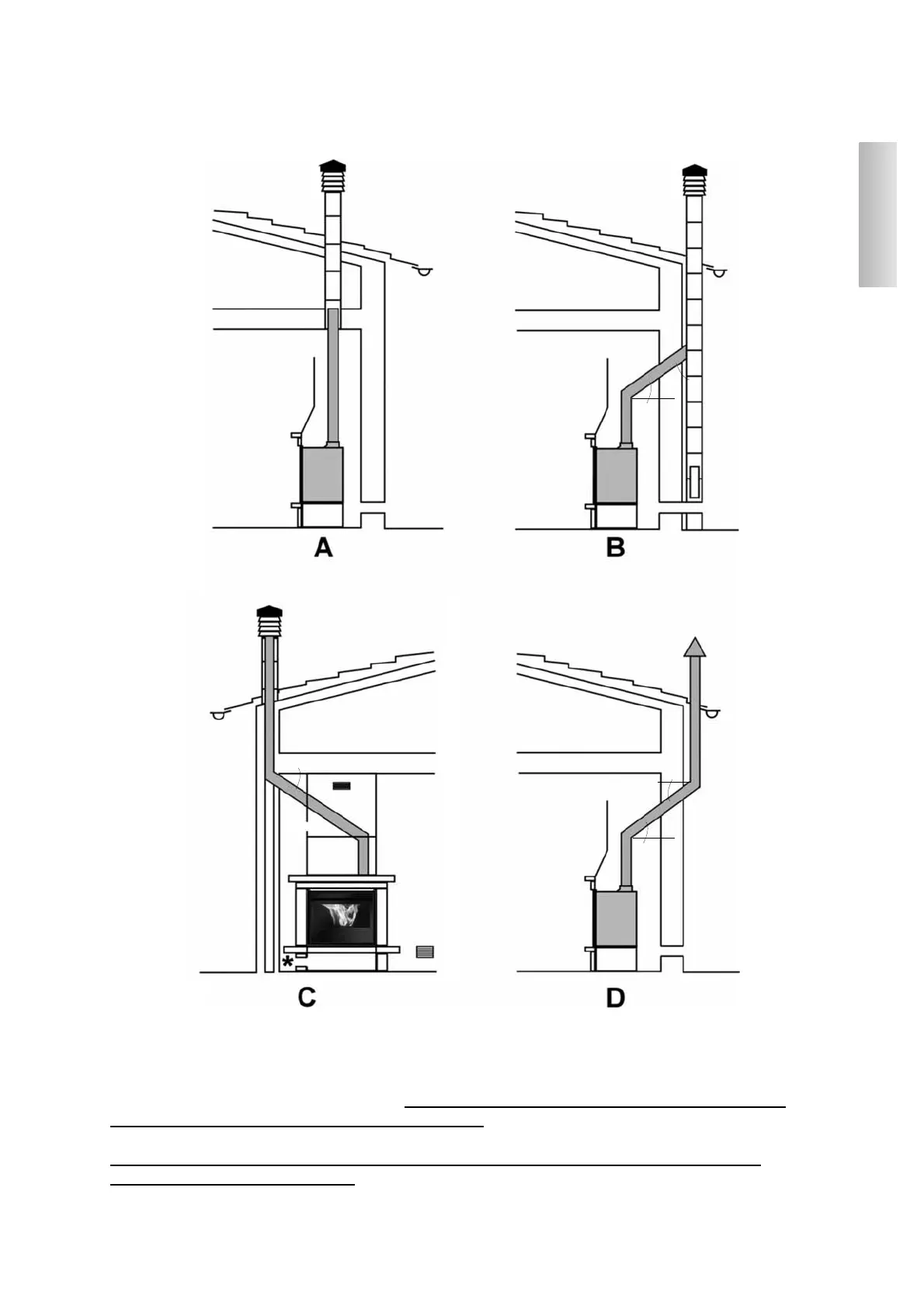 A

B

*

C

D