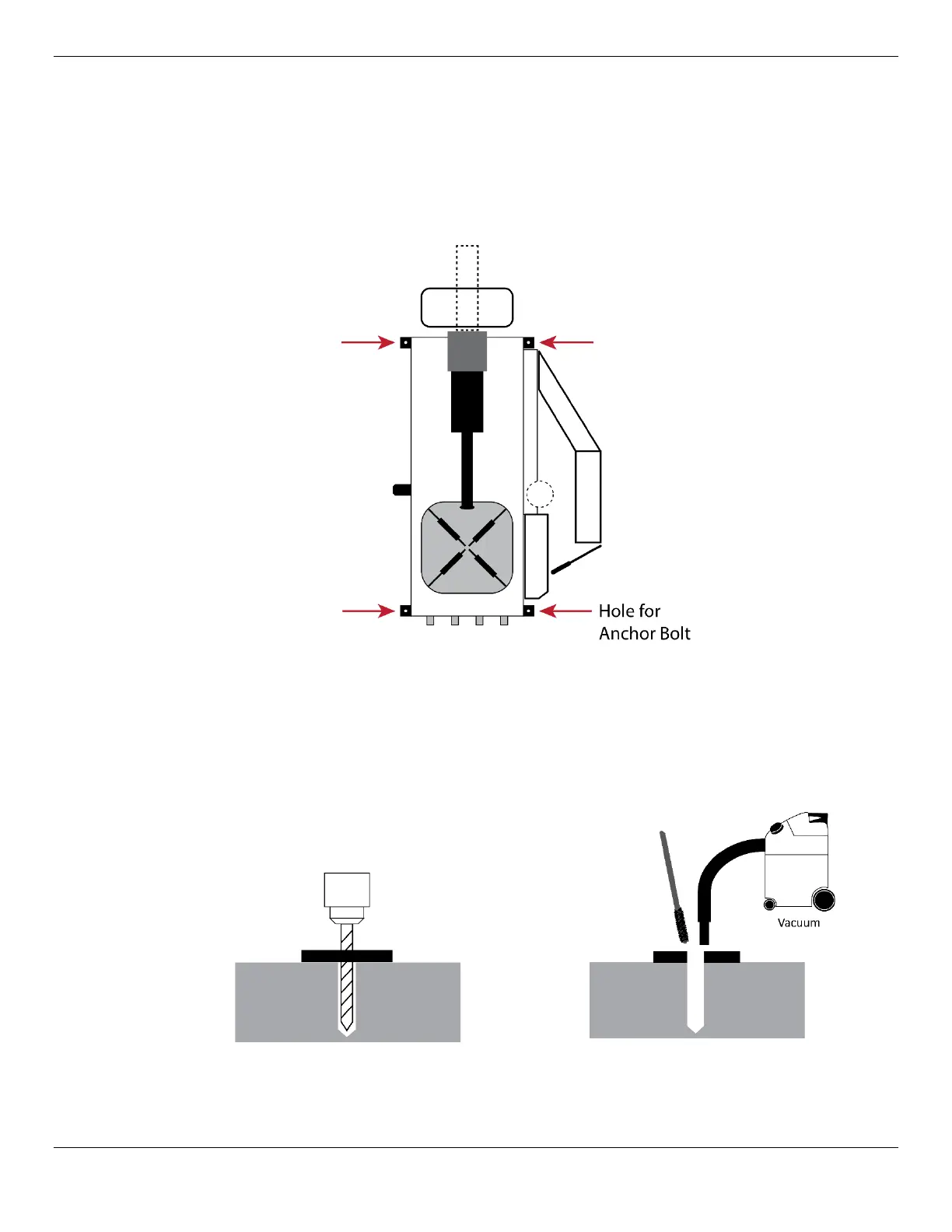 Hole for Anchor Bolt

Vacuum