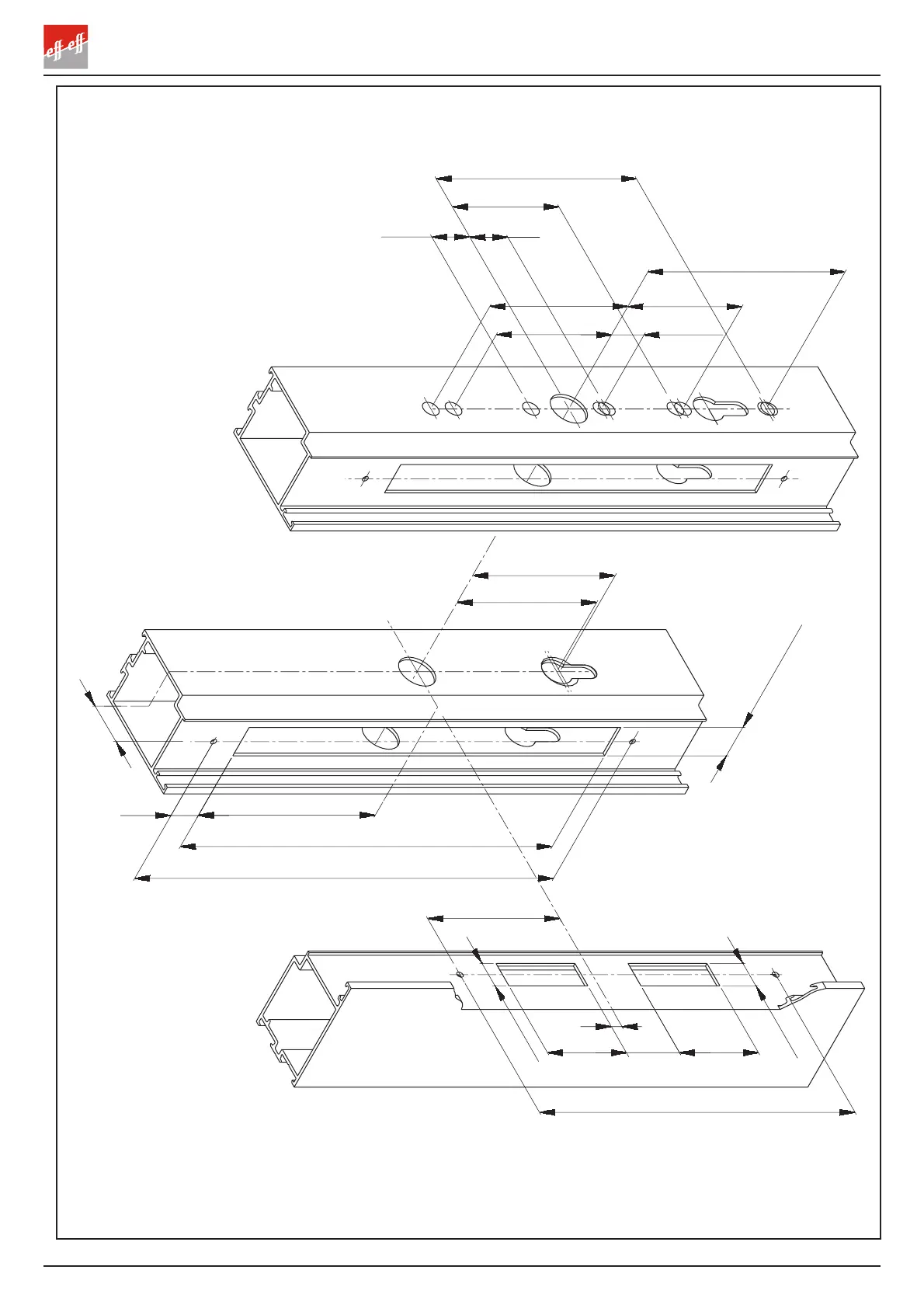 eff eff