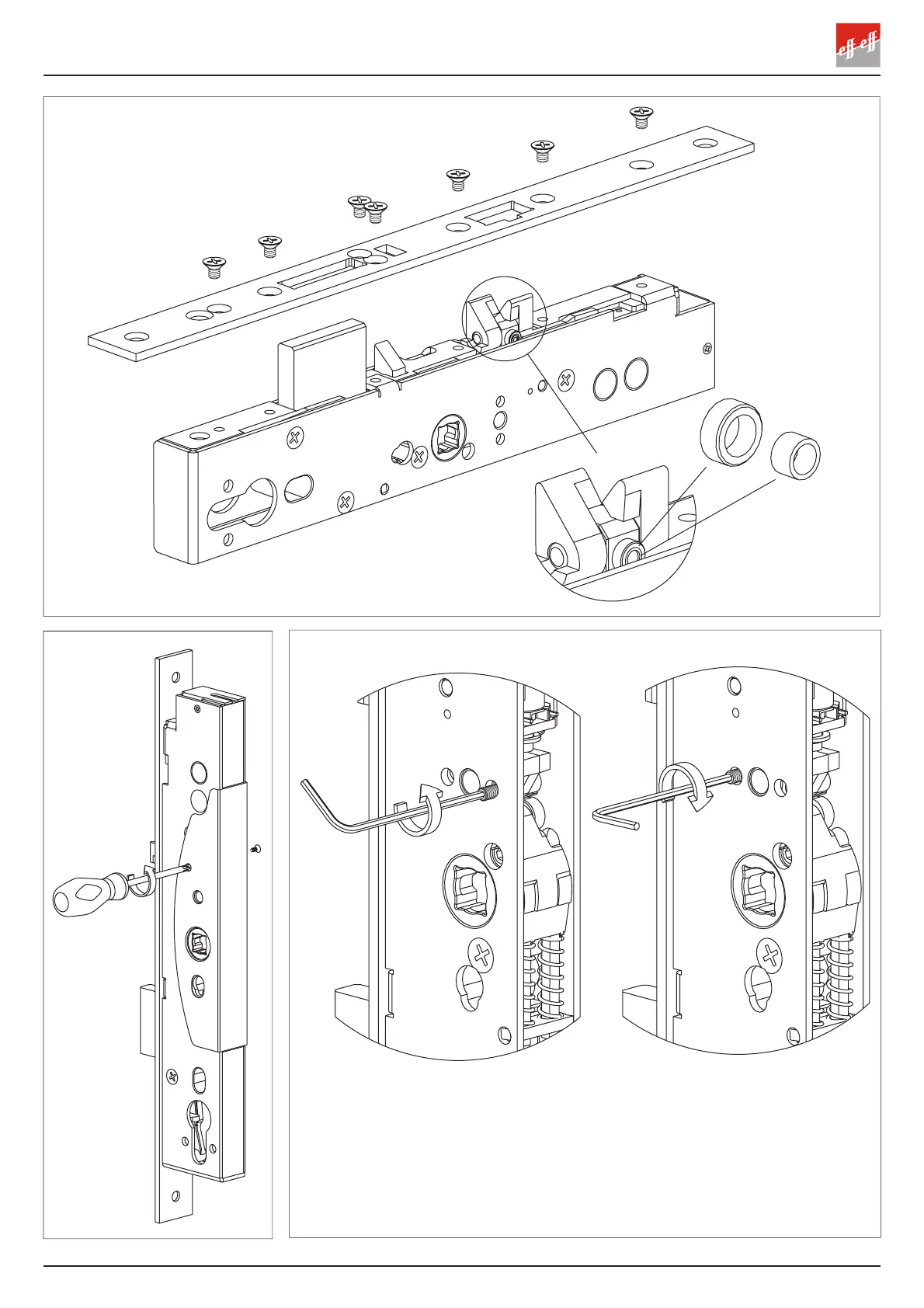 eff-eff