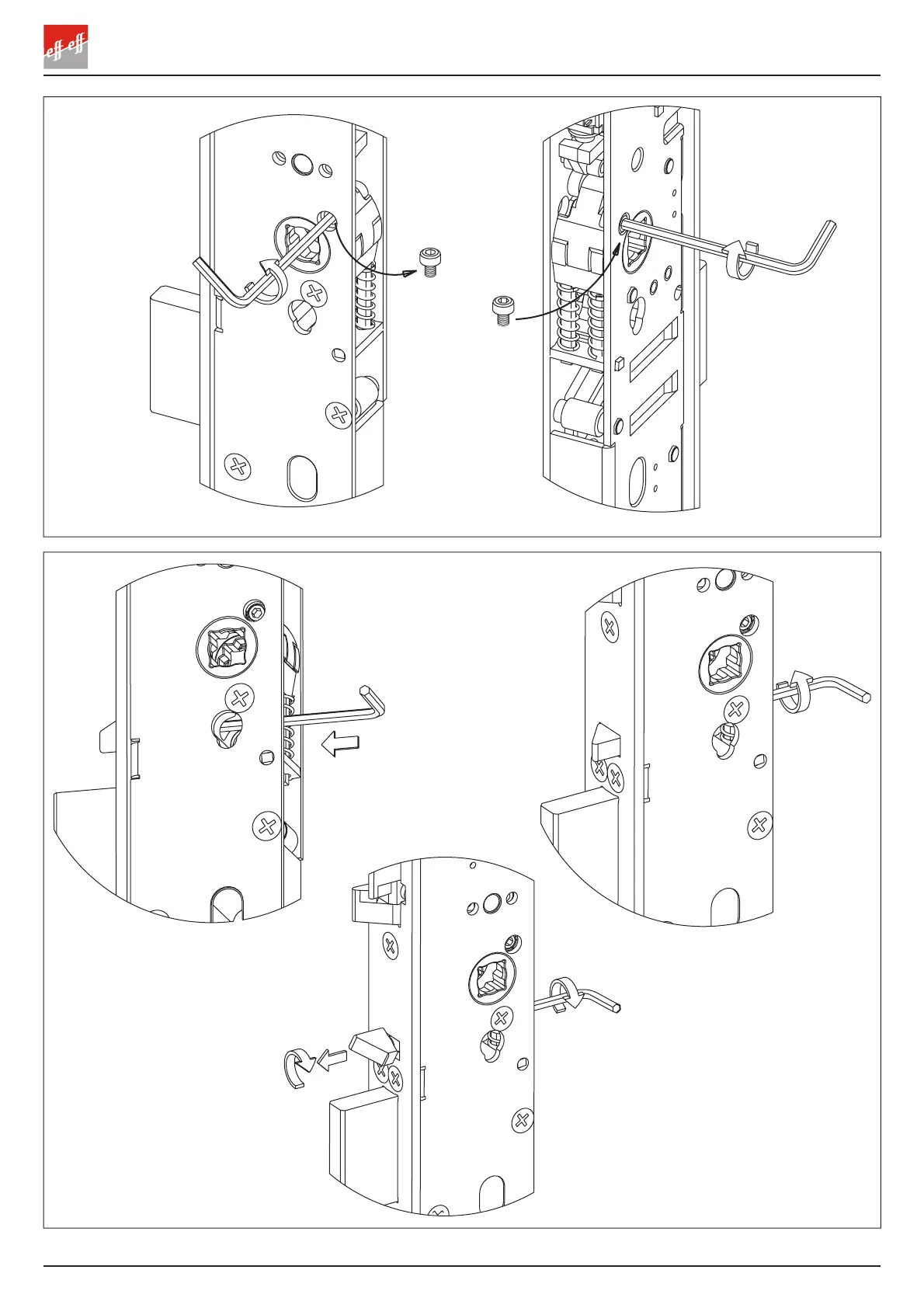 eff eff