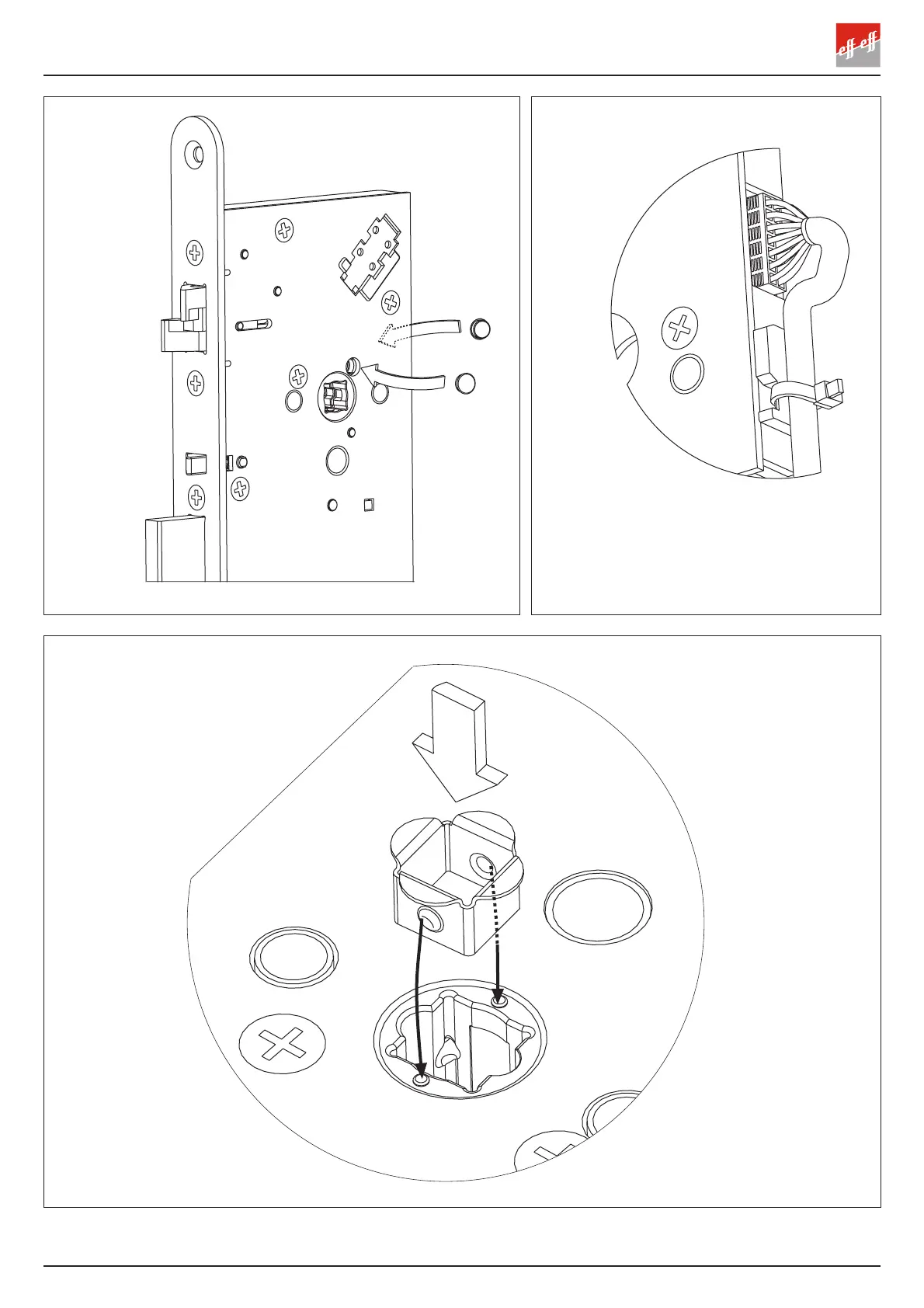 eff-eff