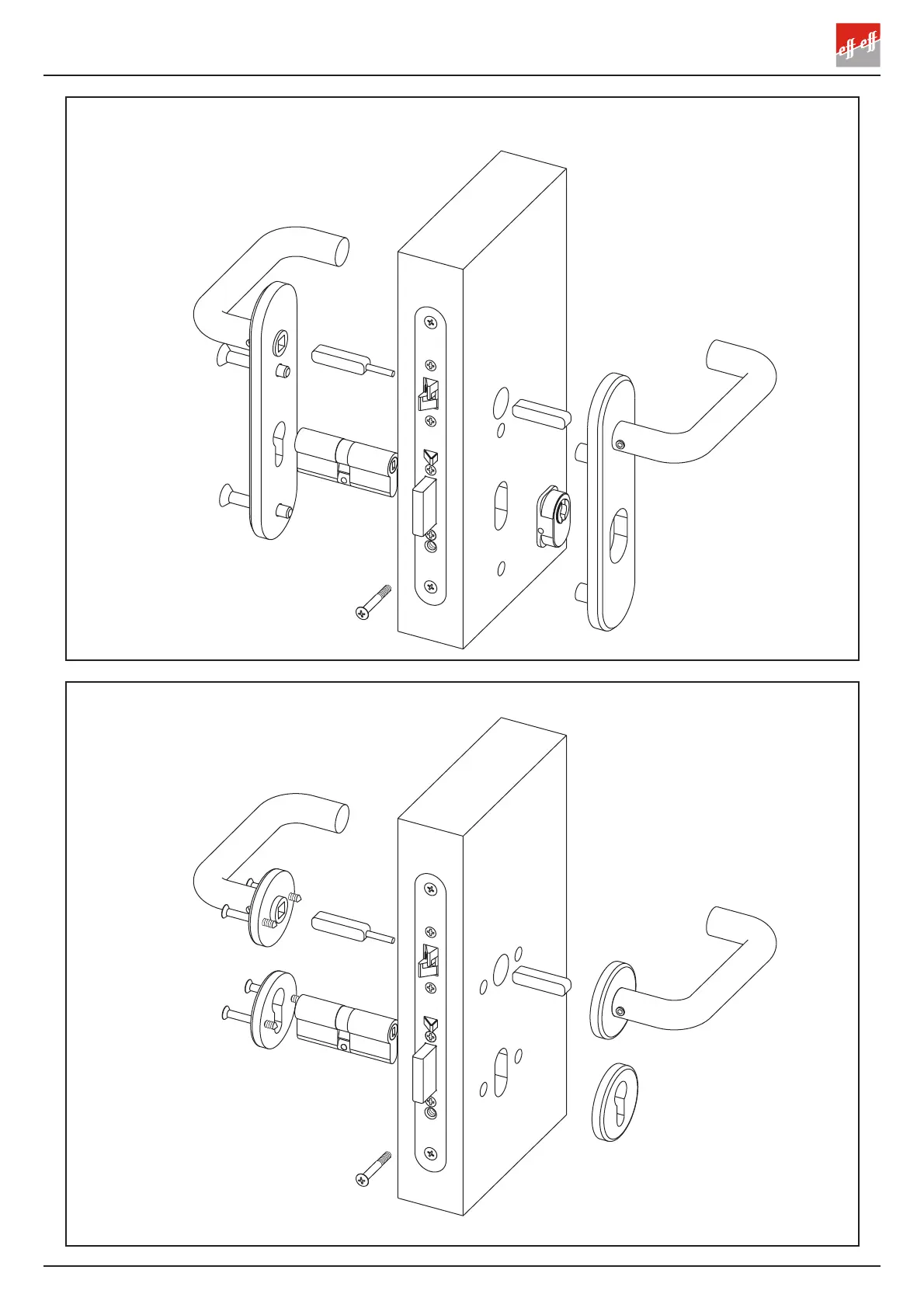 eff-eff