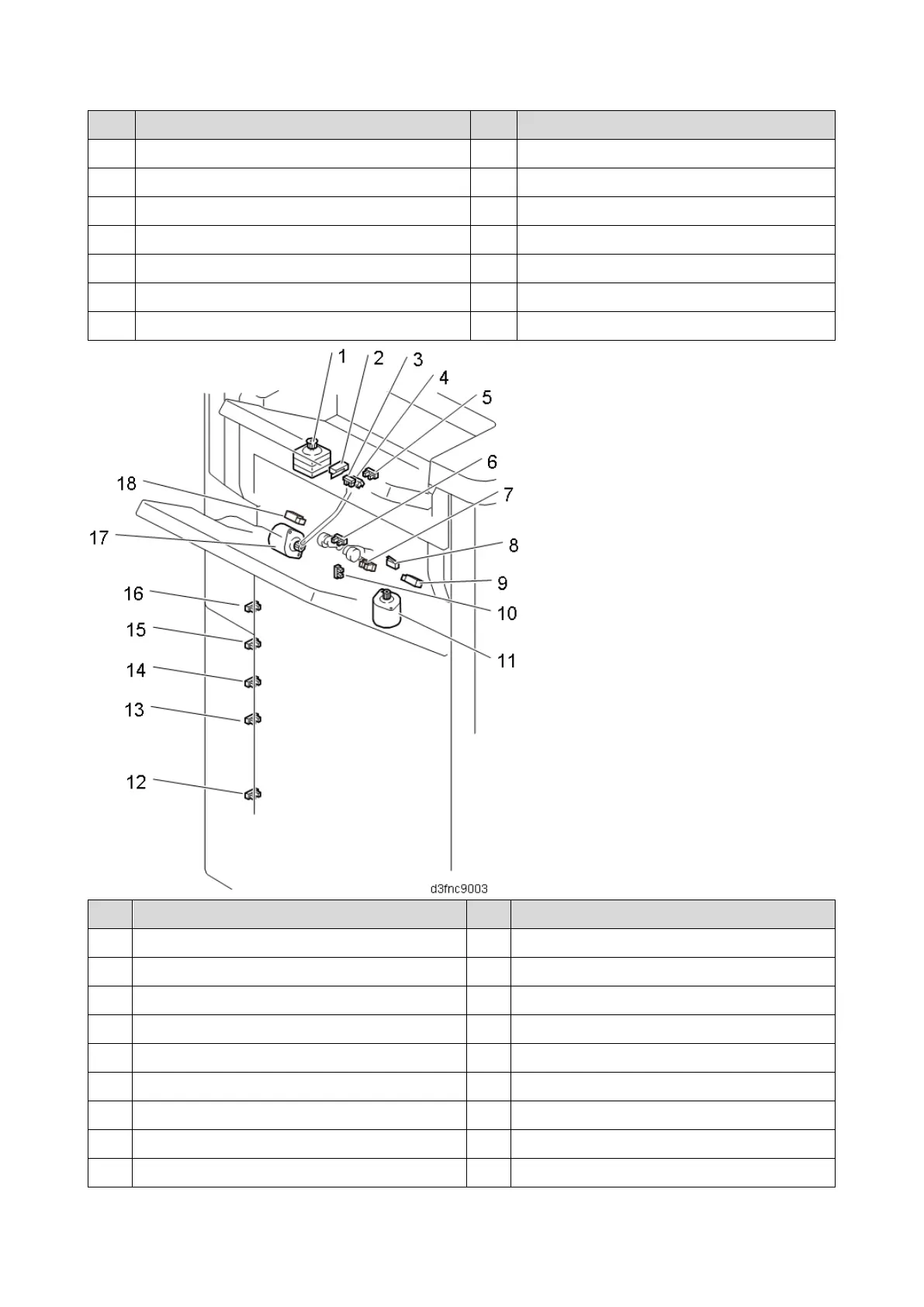 1 2 3 4 5 6 7 8 9 10 11 12 13 14 15 16 17 18

d3fnc9003