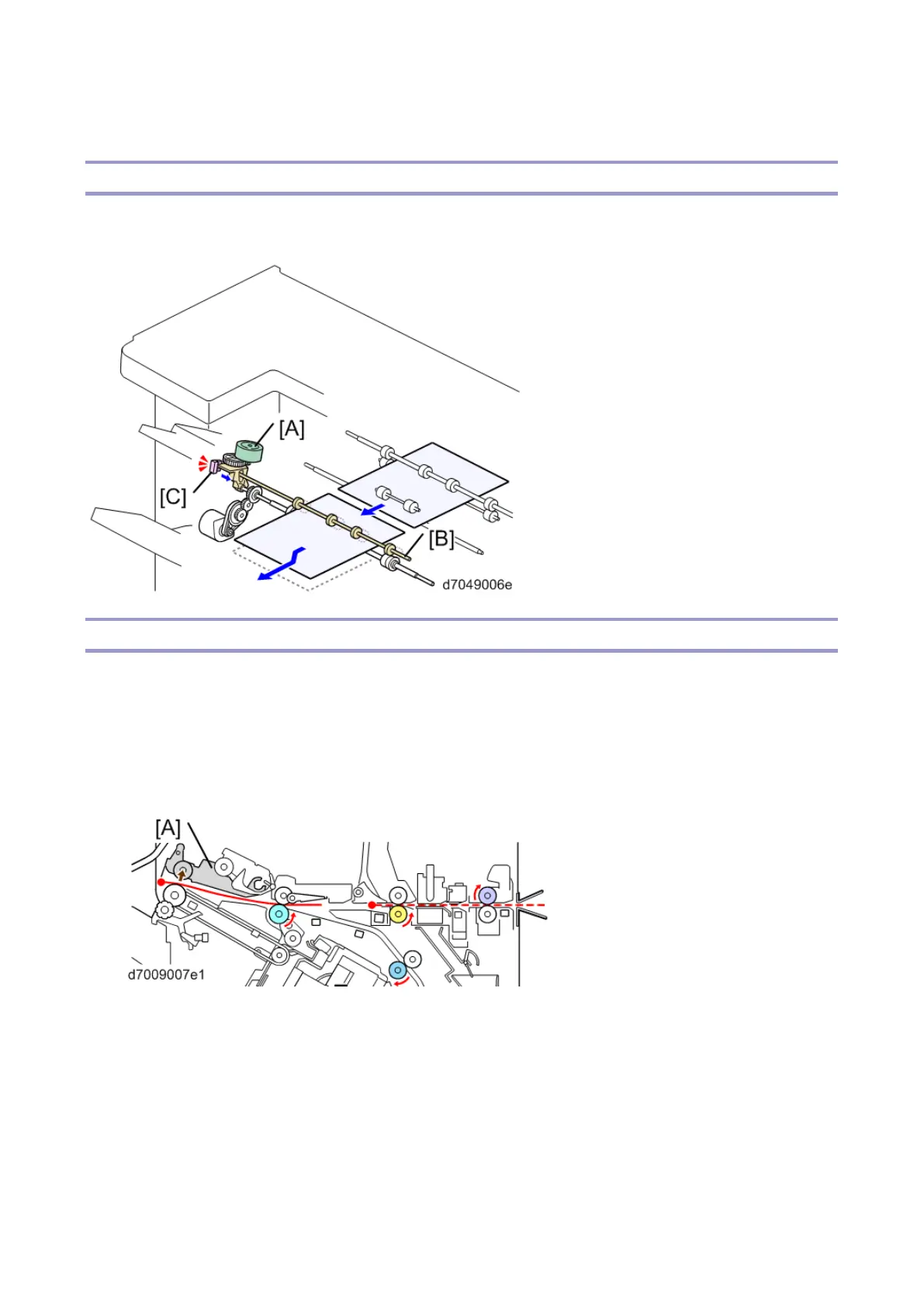 [A]

[C]

[B]

d7049006e

[A]

d7009007e1