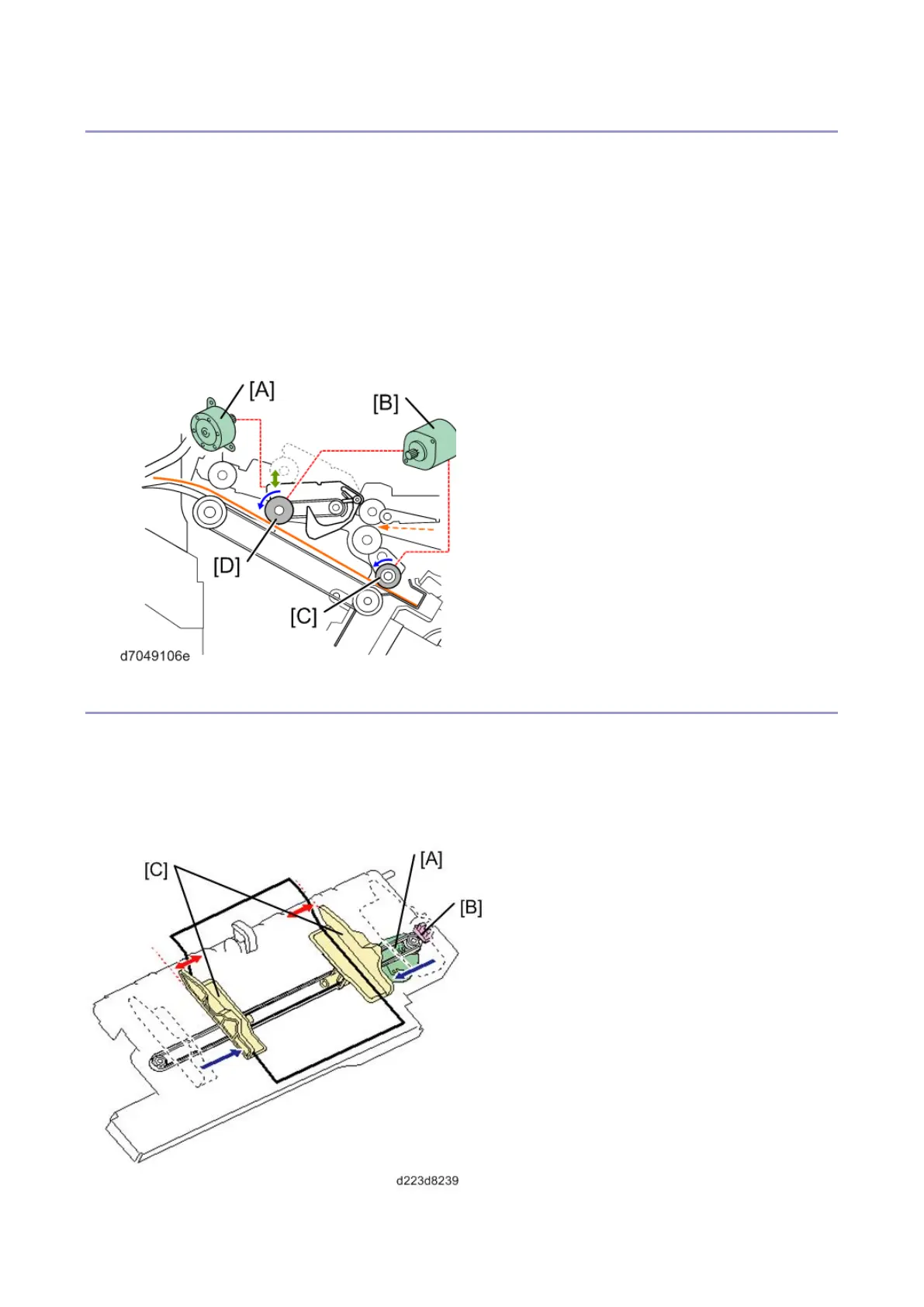 [A]

[B]

[D]

[C]

d7049106e

[C]

[A]

[B]

d223d8239