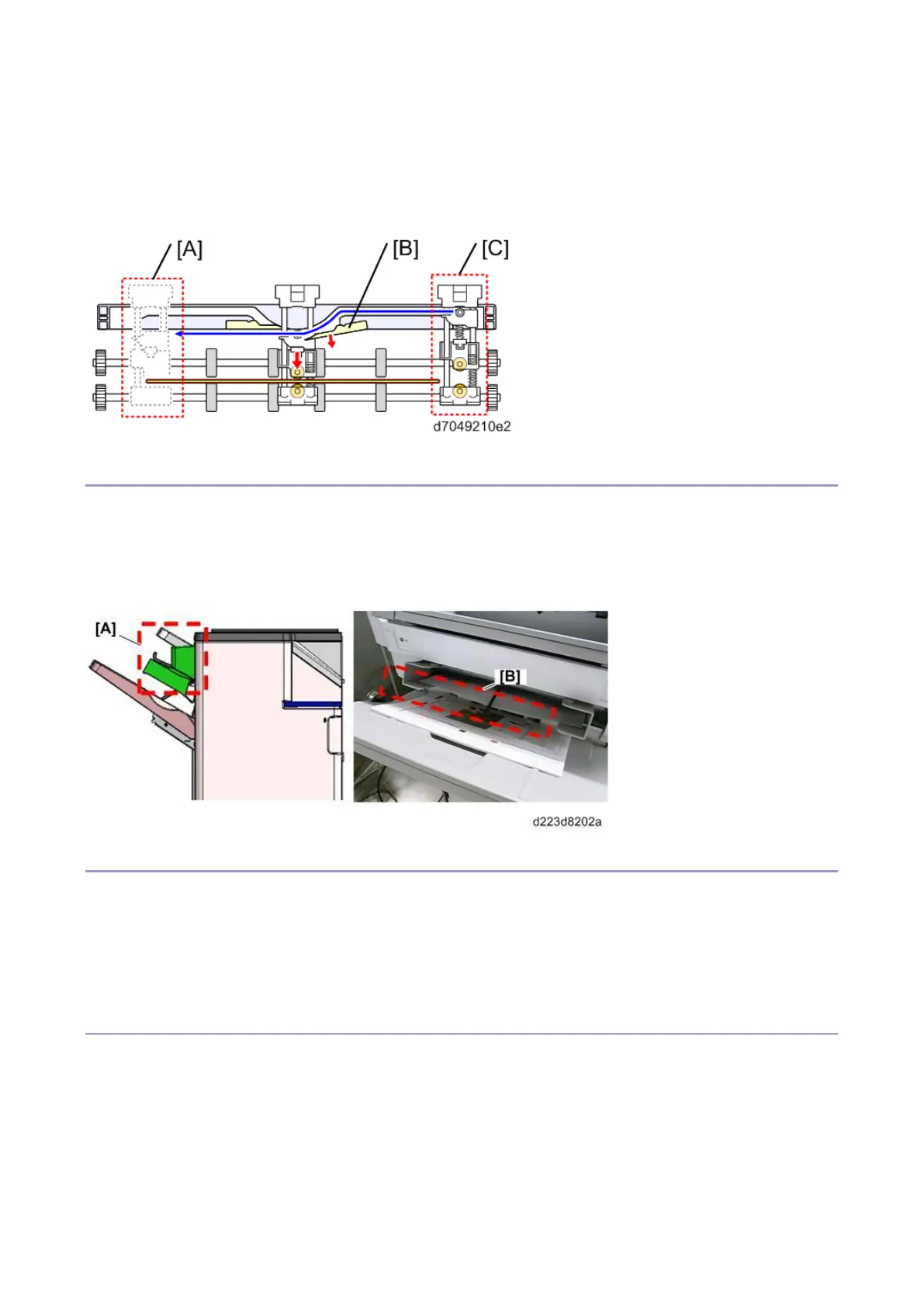 [A]
[B]
[C]
d7049210e2

[A]
[B]
d223d8202a