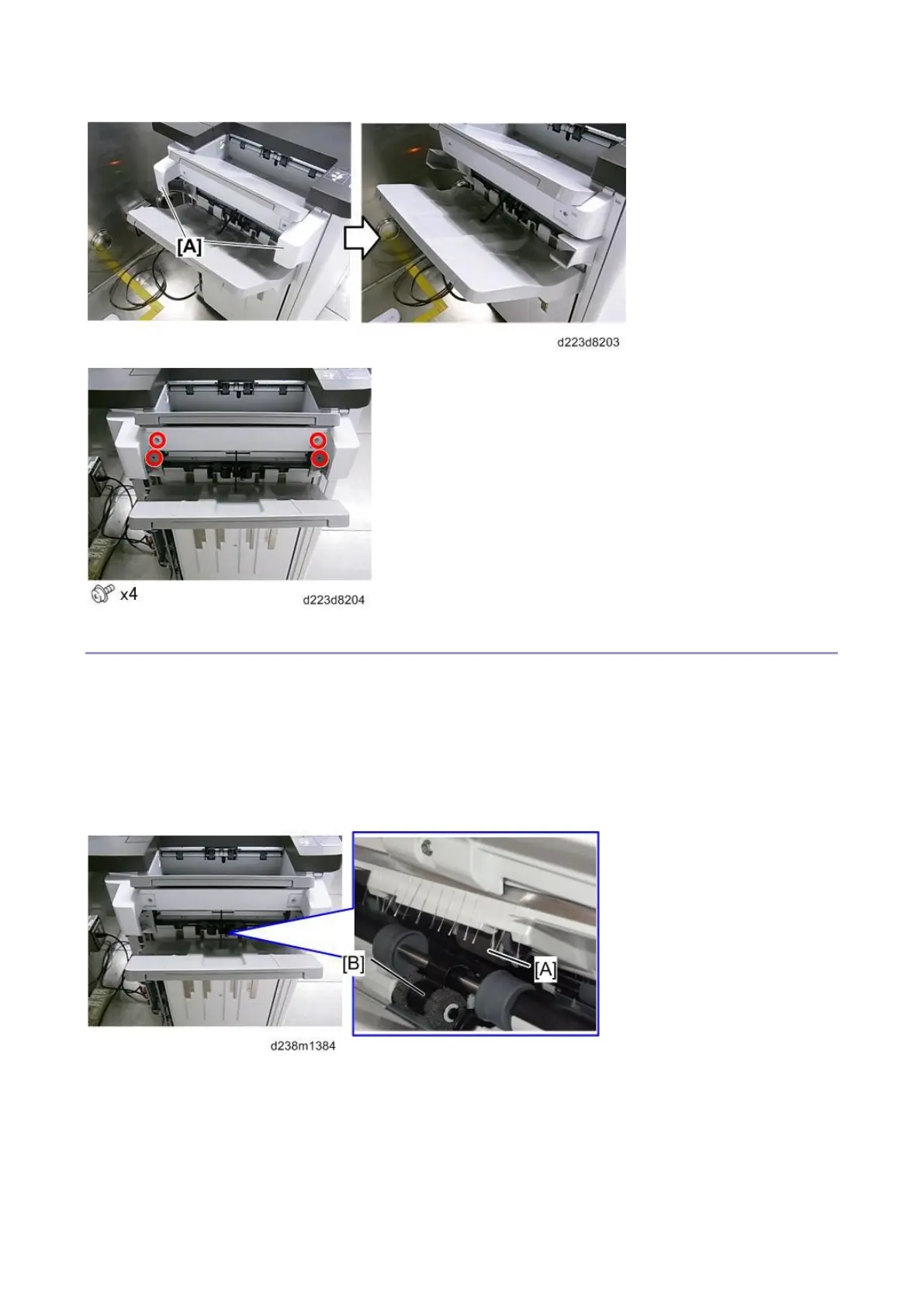 [A]

d223d8203

x4

d223d8204

[B]

[A]

d238m1384