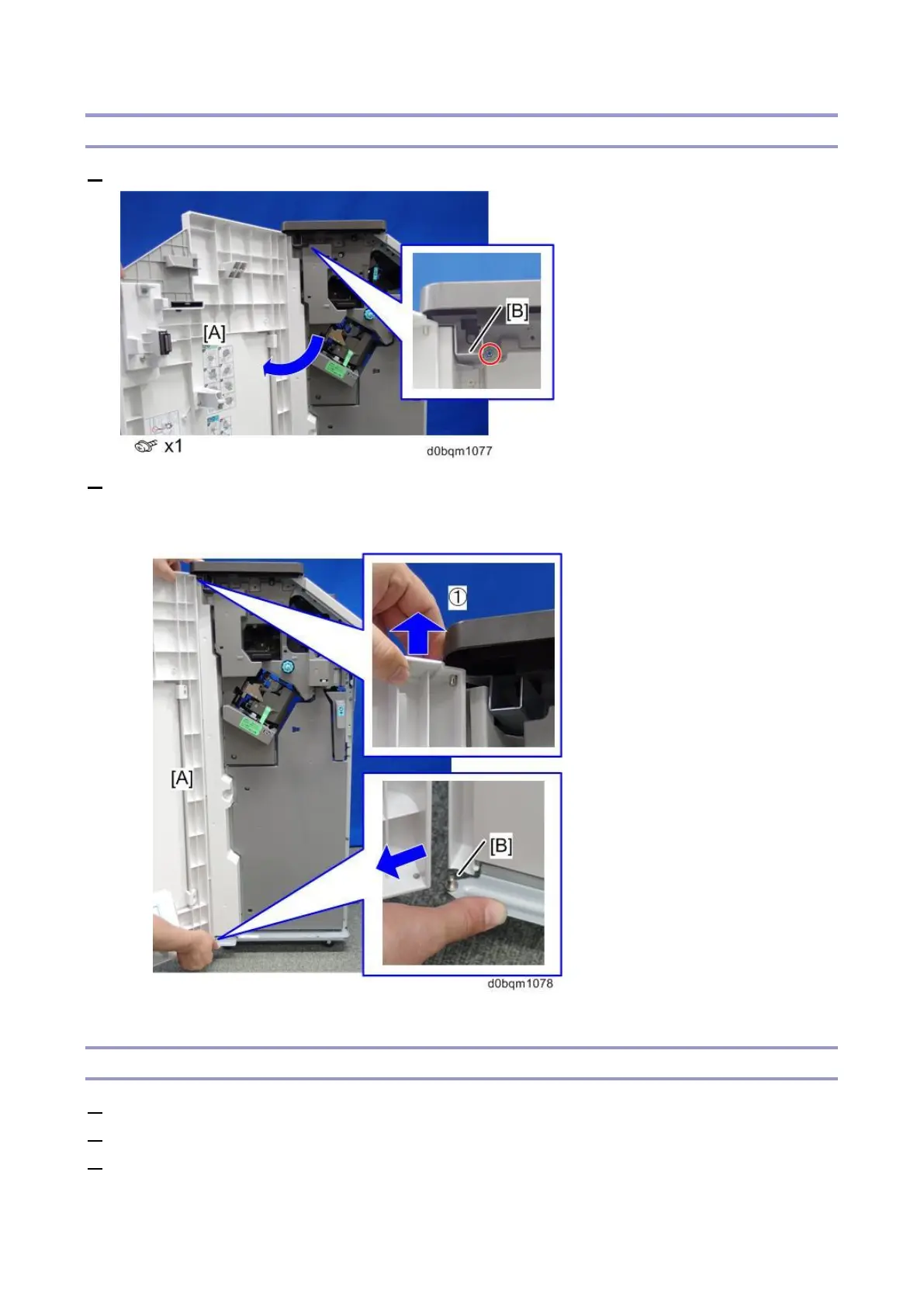 [A]

[B]

x1

d0bqm1077

①

[A]

[B]

d0bqm1078