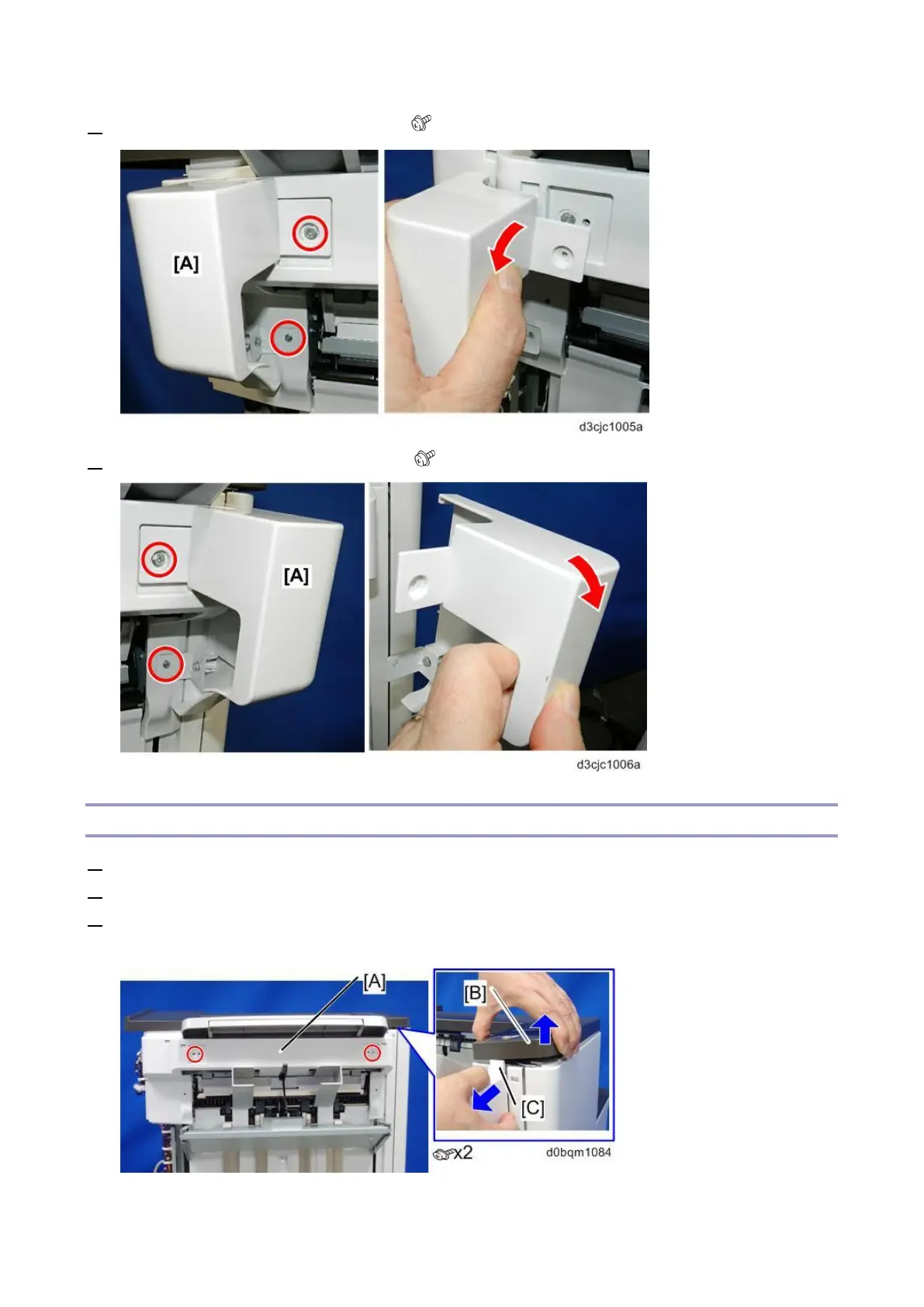 [A]

d3cjc1005a

[A]

d3cjc1006a

[A]

[B]

[C]

x2

d0bqm1084