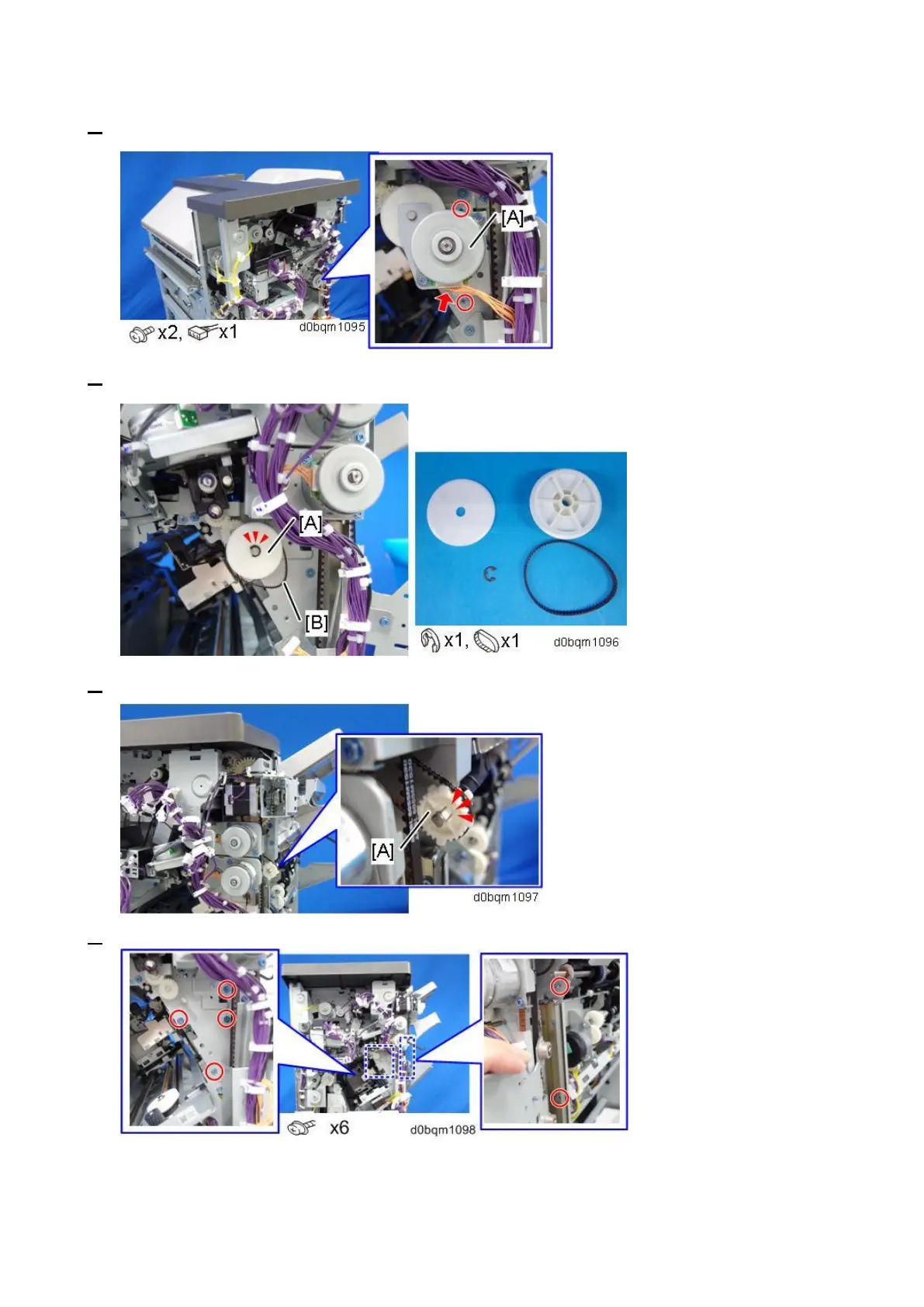 [A]

x2, x1 d0bqm1095

[A]

[B]

x1, x1 d0bqm1096

[A]

d0bqm1097

x6 d0bqm1098