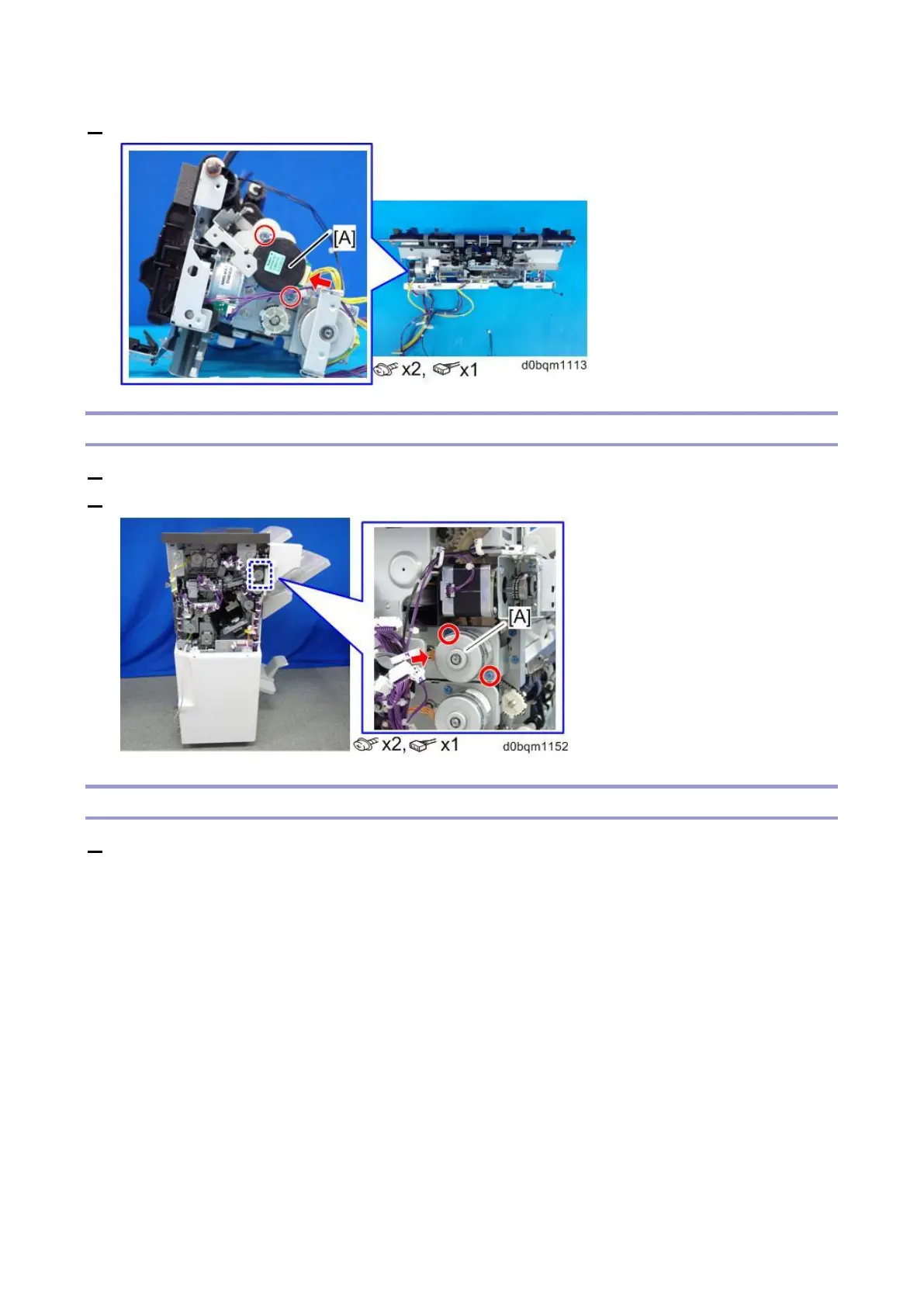 [A]

x2, x1 d0bqm1113

[A]

x2, x1 d0bqm1152