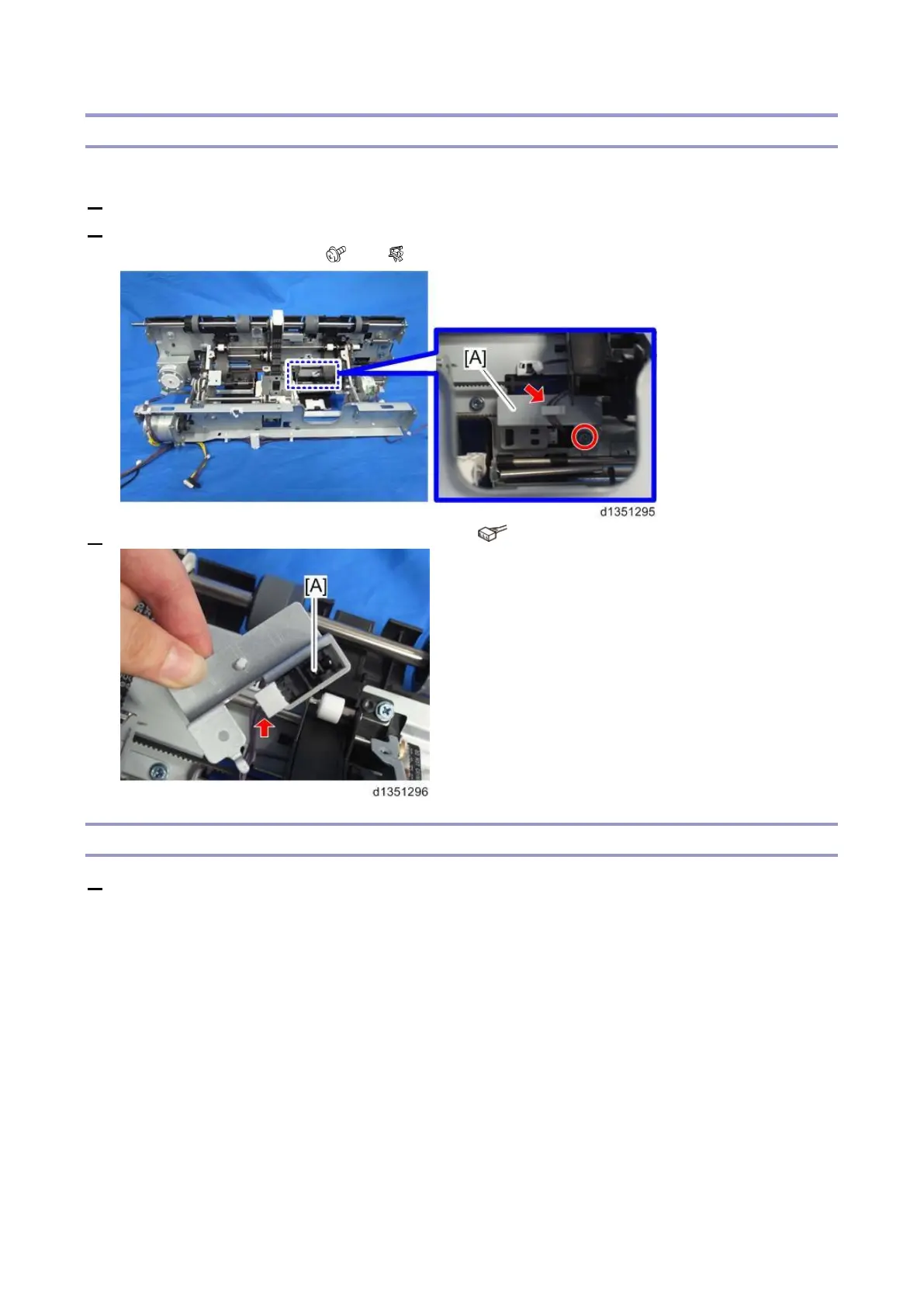 [A]

d1351295

[A]

d1351296