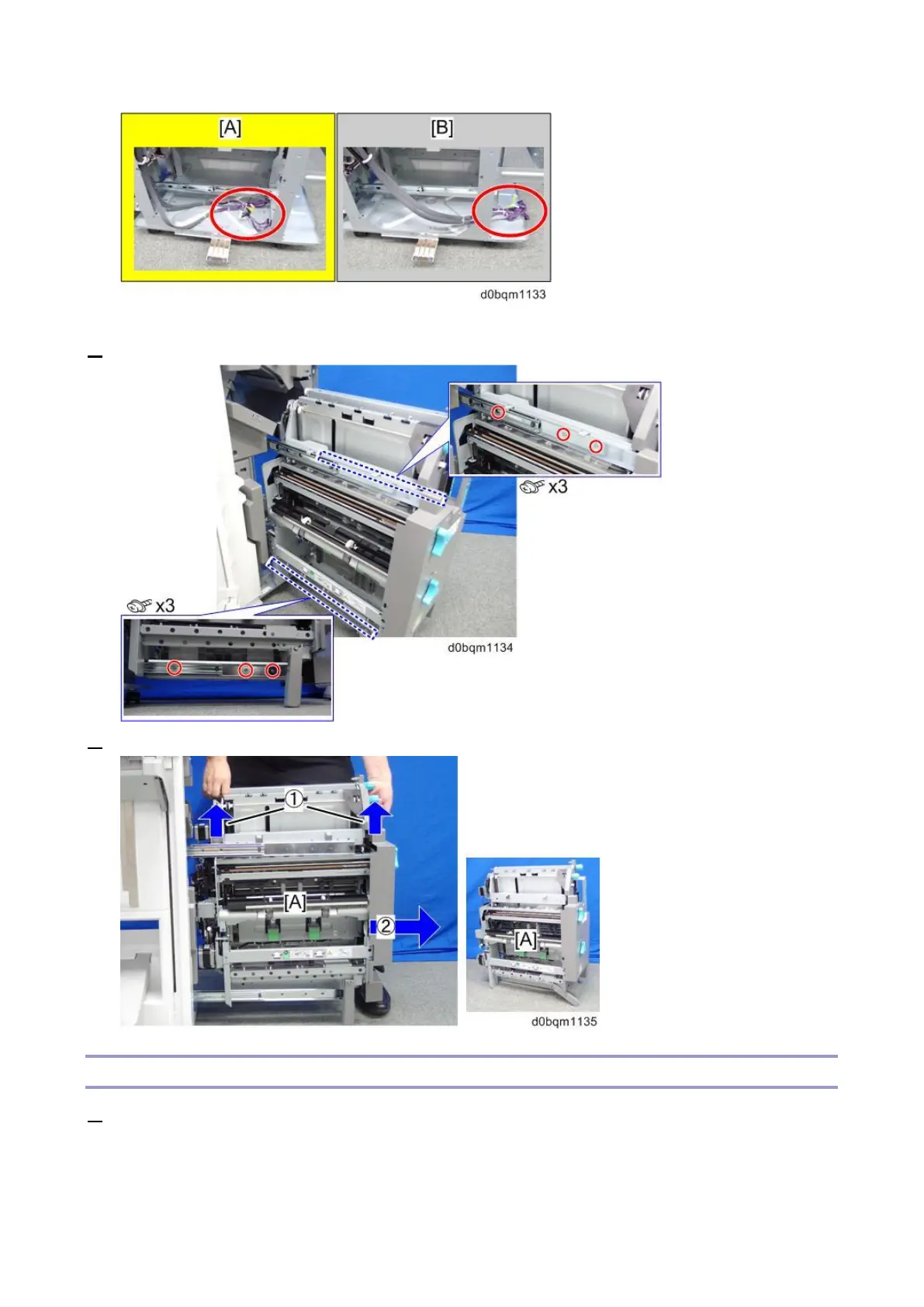 [A]

[B]

d0bqm1133

x3

x3

d0bqm1134

①

[A]

②

[A]

d0bqm1135