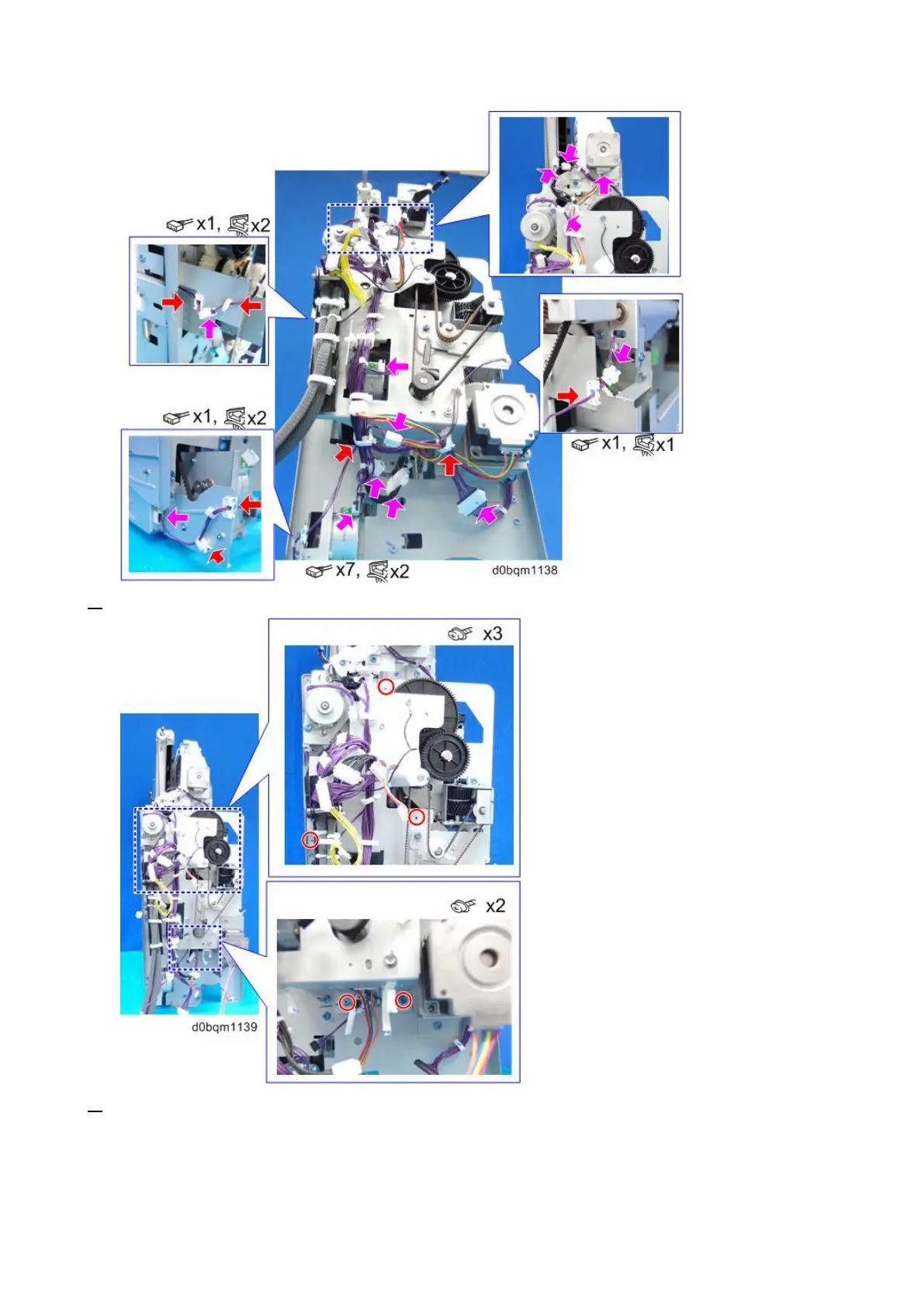 x1, x2

x1, x2

x1, x1

x7, x2

d0bqm1138

x3

x2

d0bqm1139