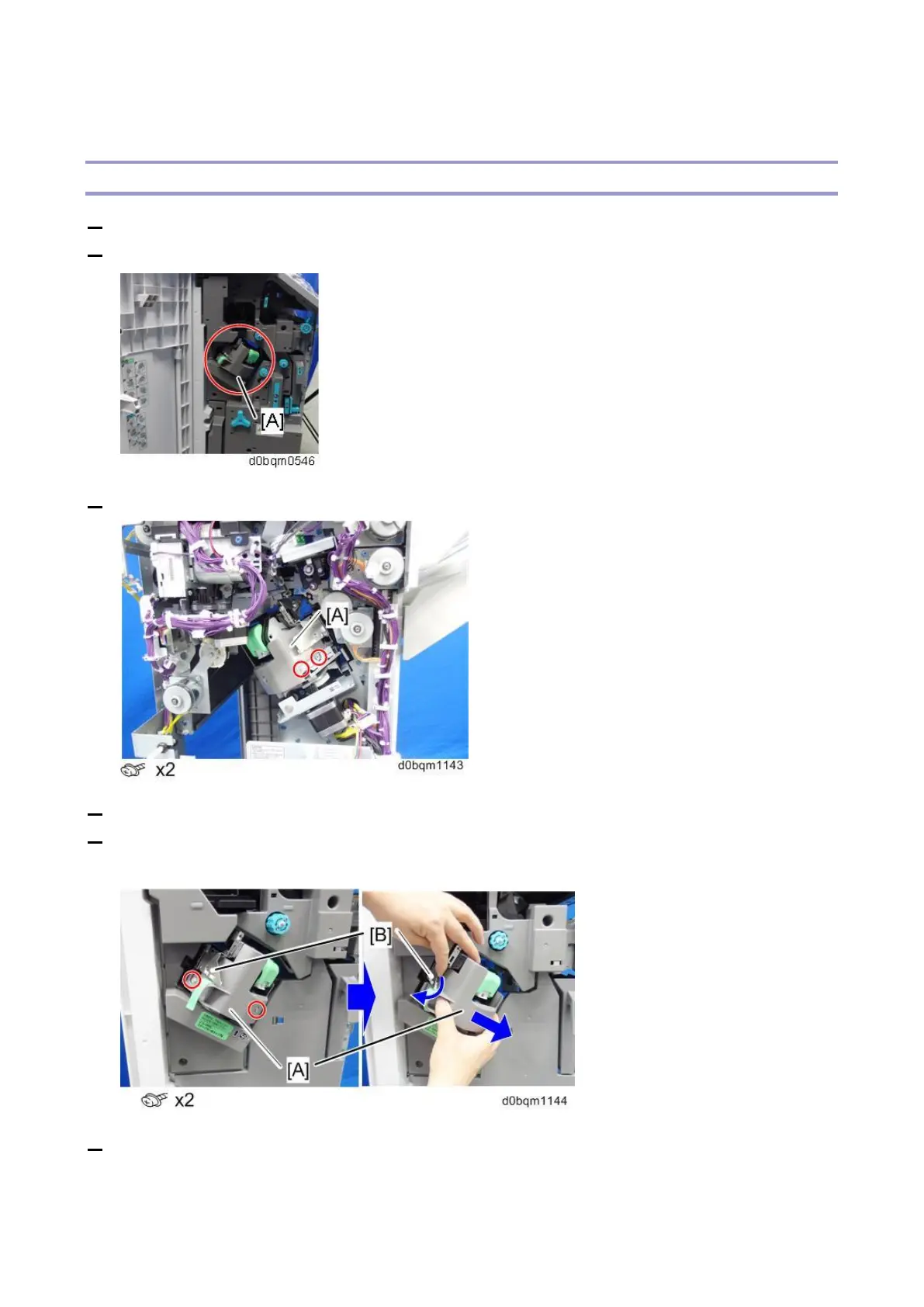 [A]

d0bqm0546

[A]

x2

d0bqm1143

[B]

[A]

x2

d0bqm1144