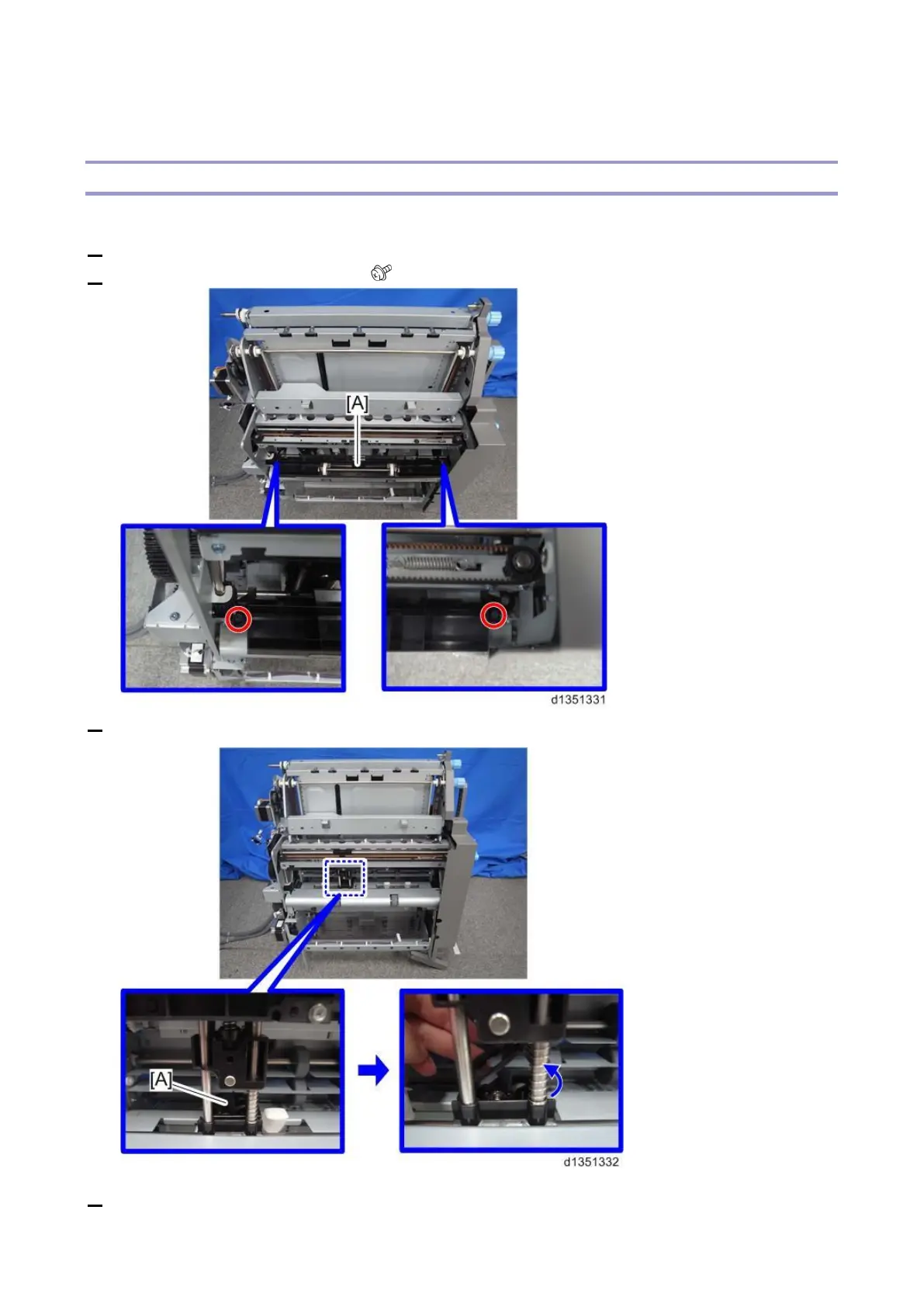 [A]

d1351331

[A]

d1351332