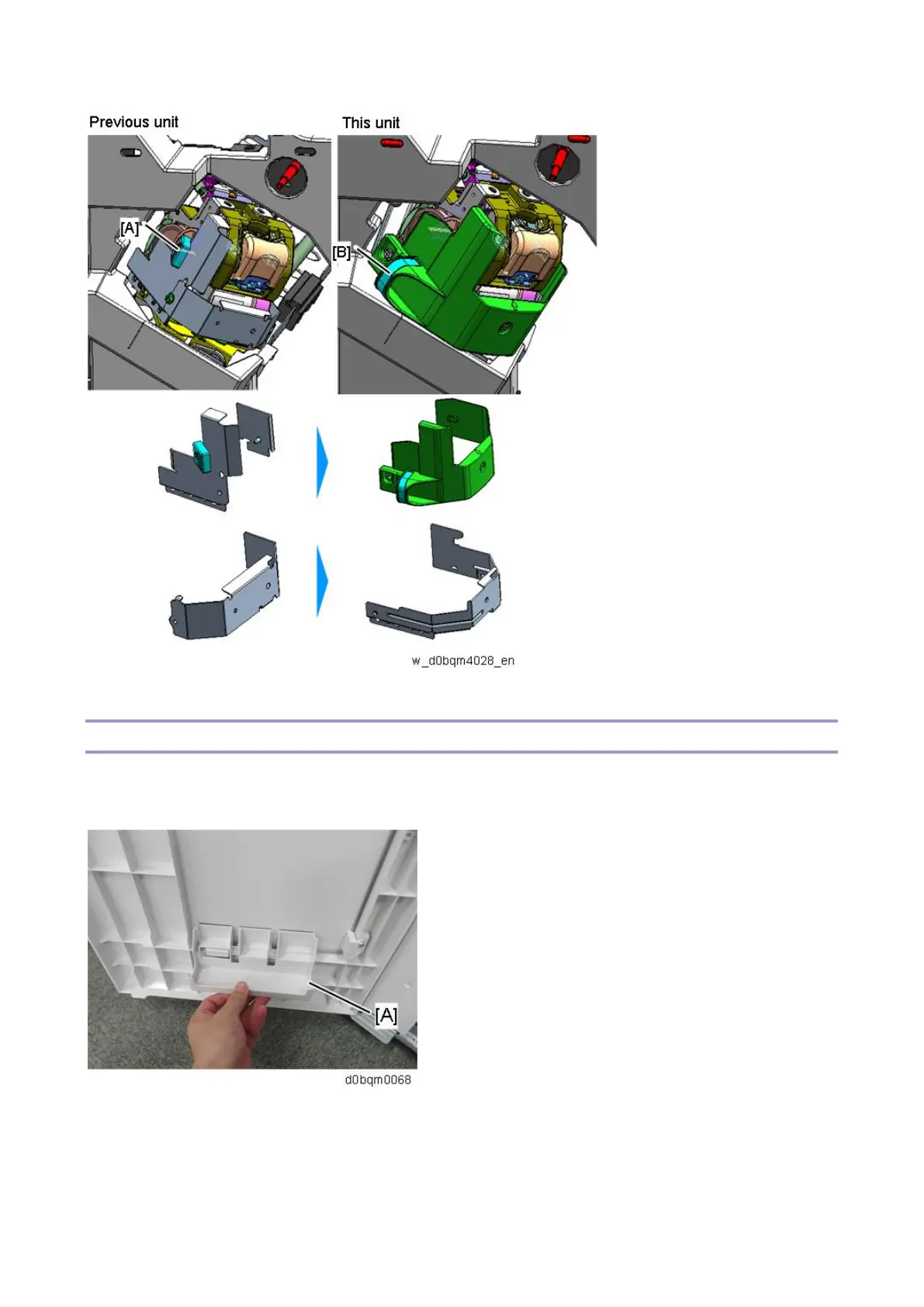 Previous unit

This unit

[A]

[B]

w_d0bqm4028_en

[A]

d0bqm0068