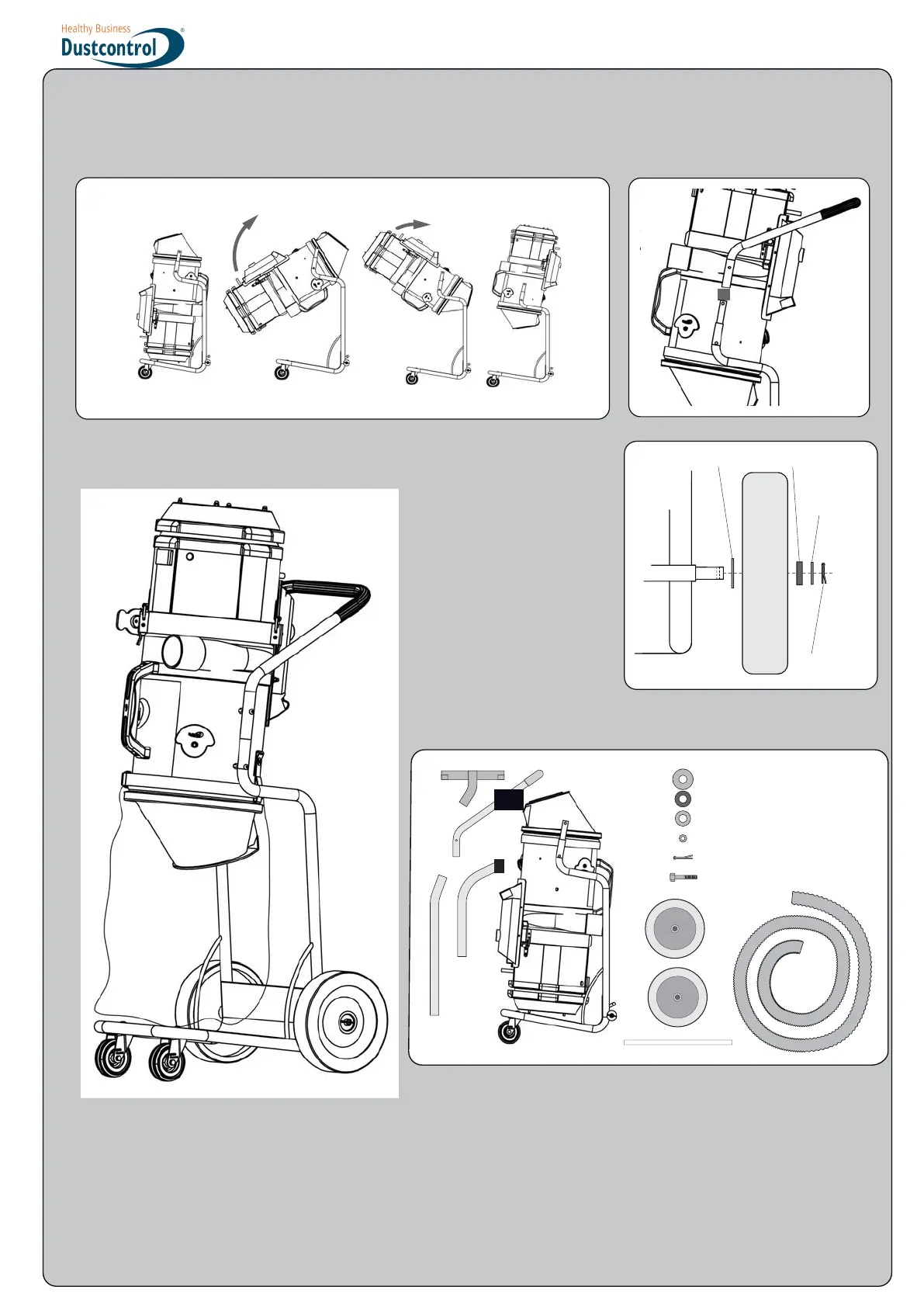 Healthy Business
Dustcontrol®