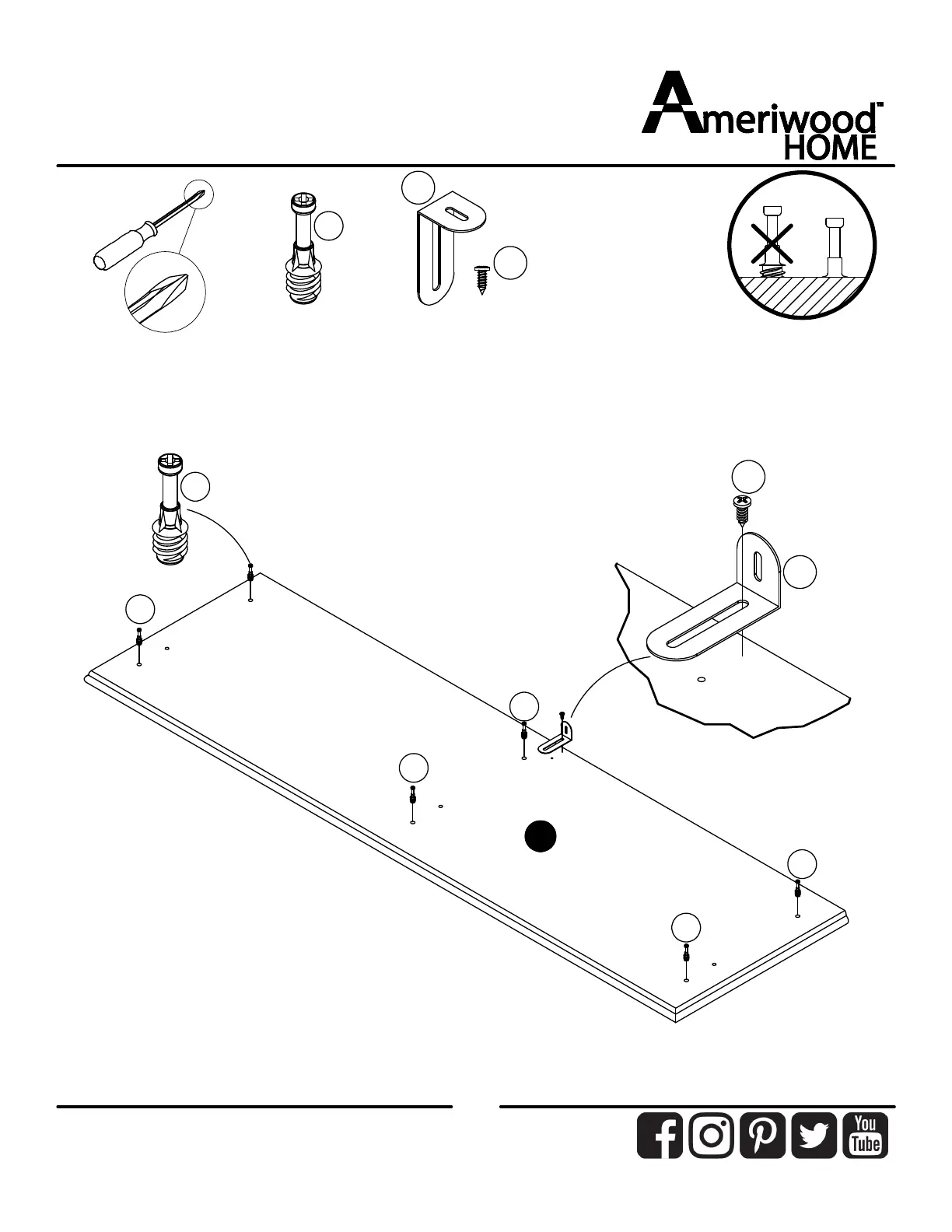 Ameriwood™
HOME

You
Tube