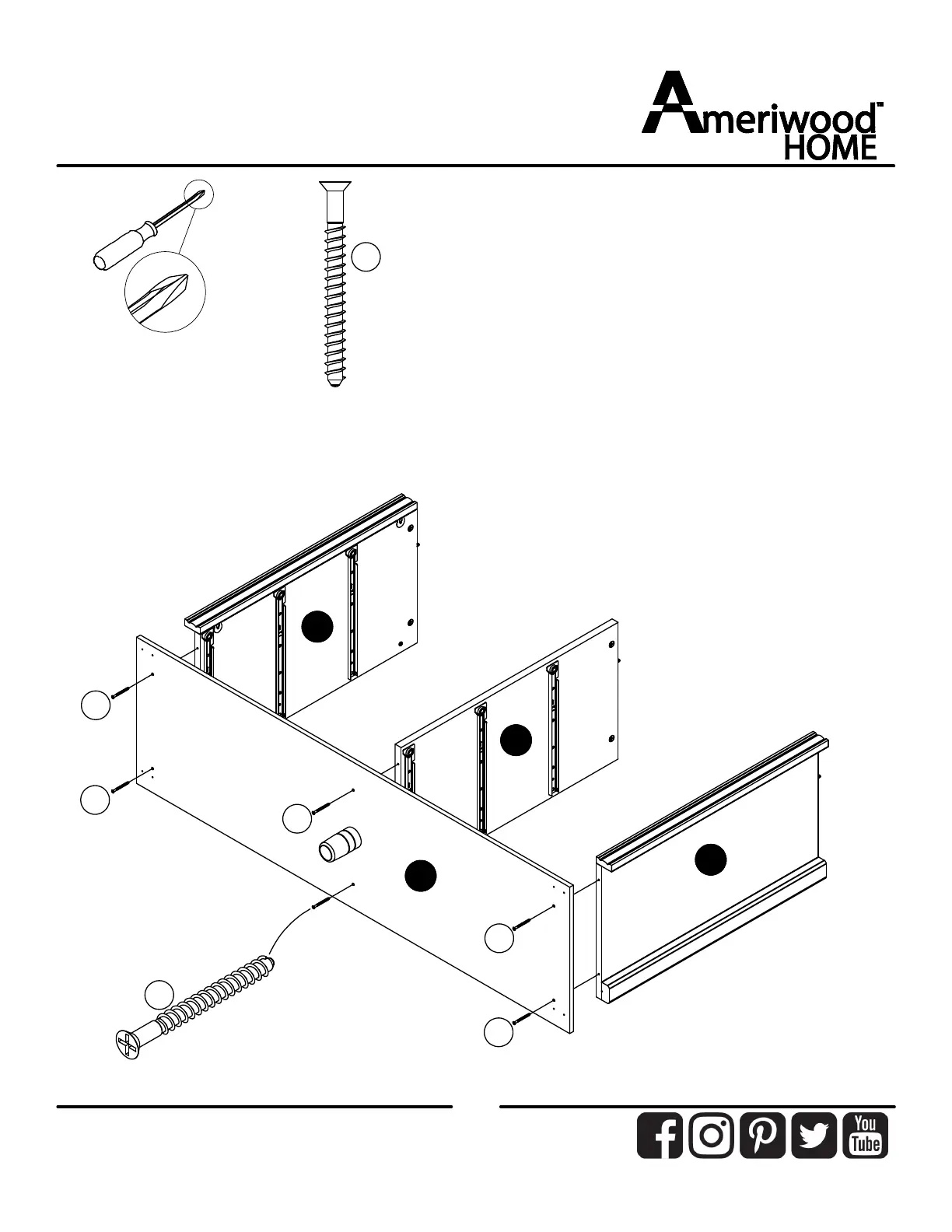 Ameriwood™ HOME

You Tube