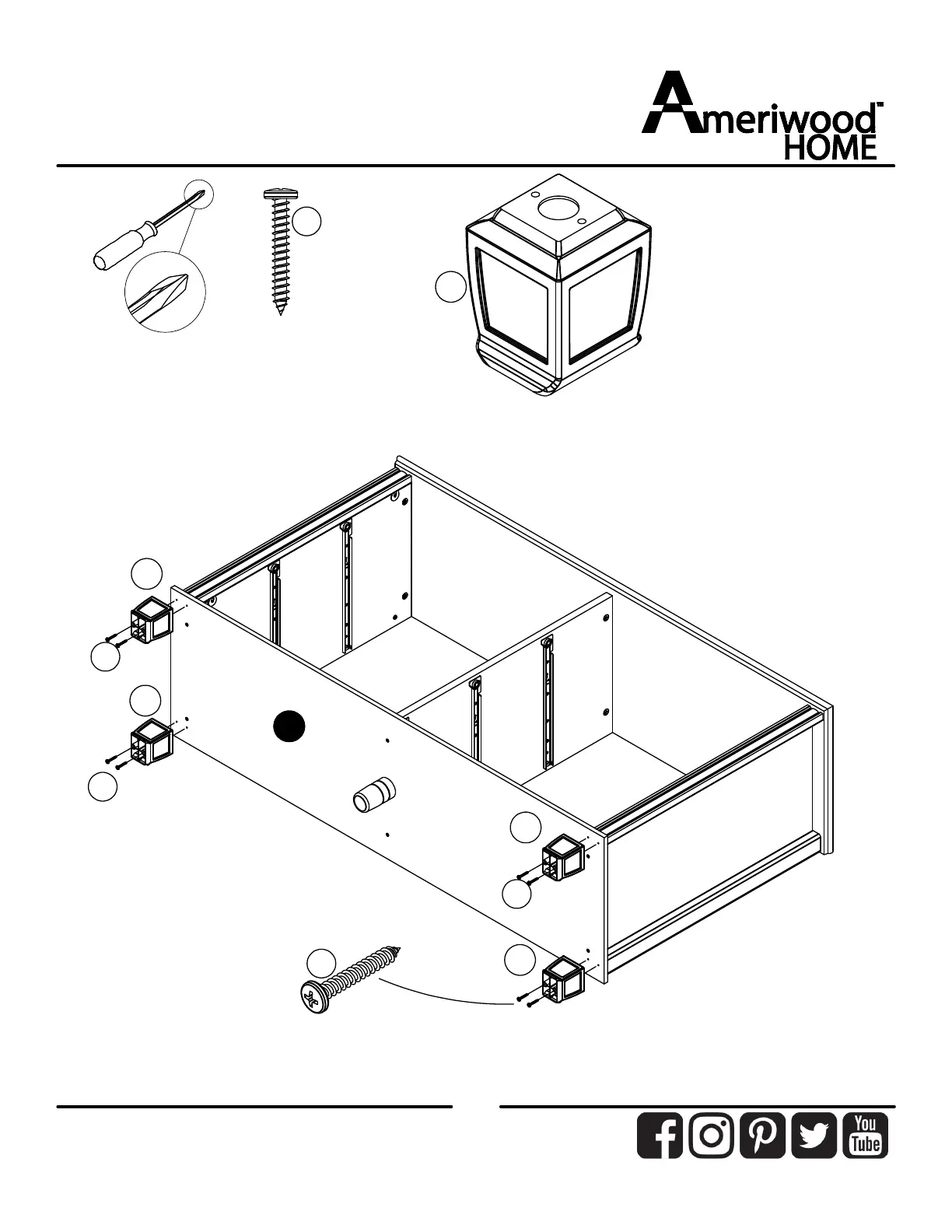 Ameriwood™
HOME

You
Tube