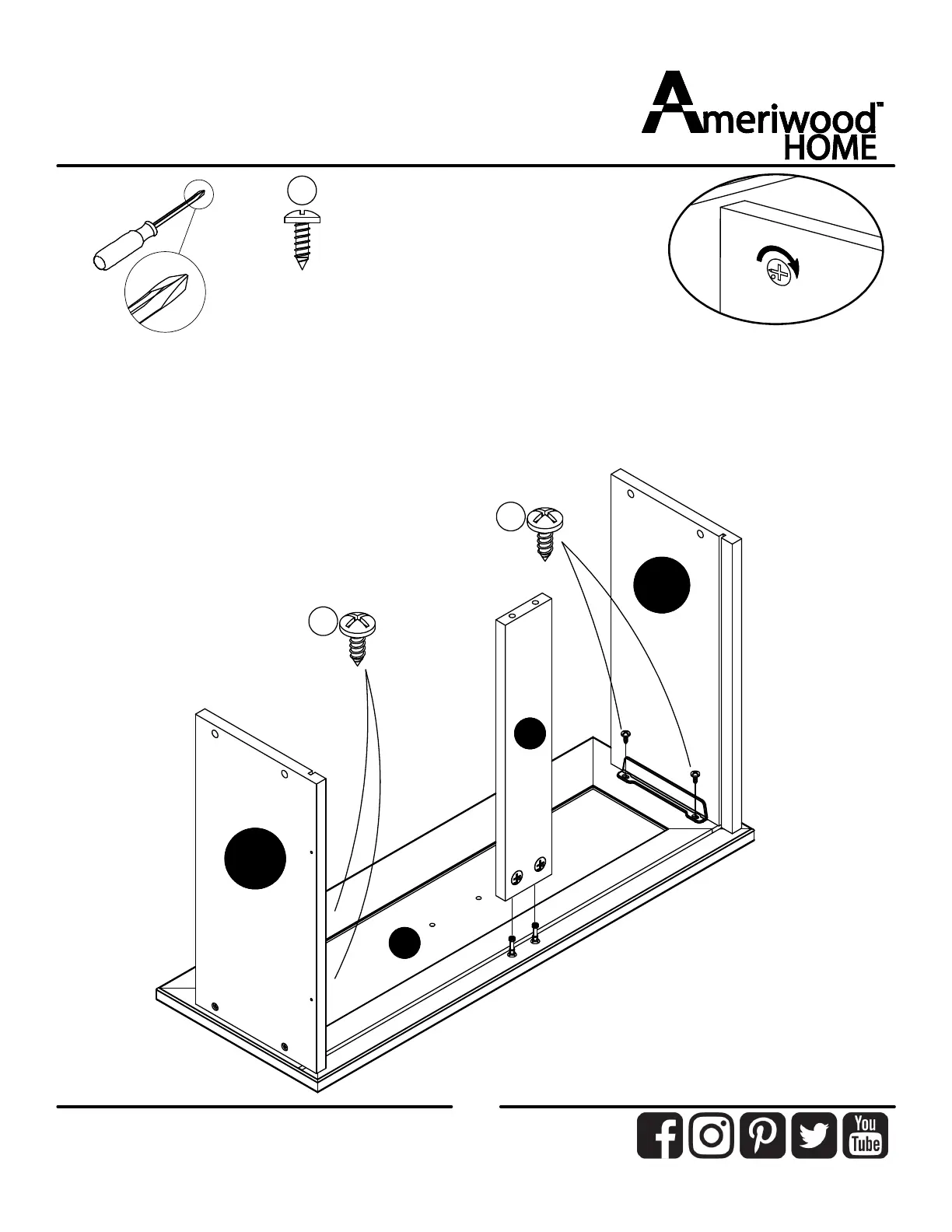 Ameriwood™ HOME

You Tube