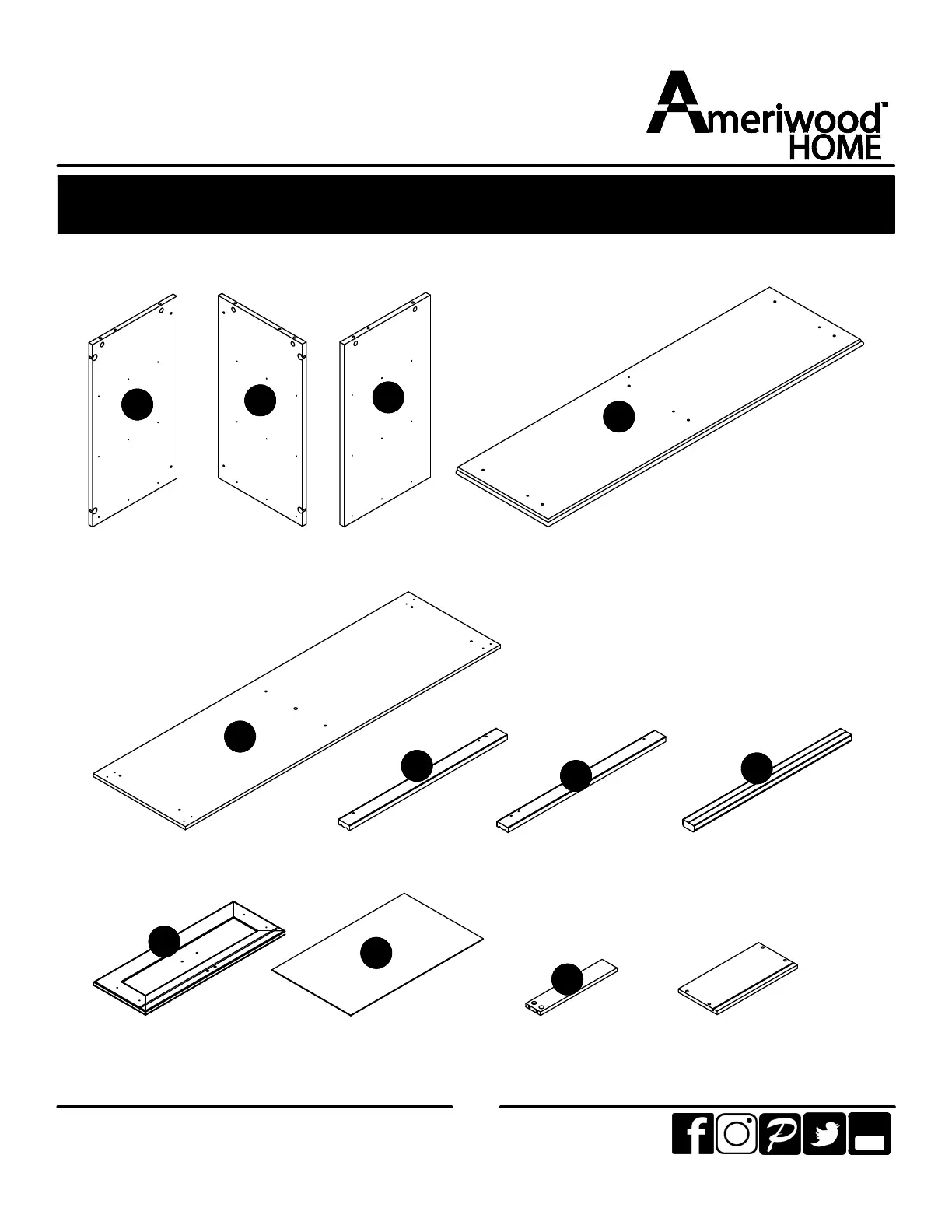 Ameriwood™
HOME