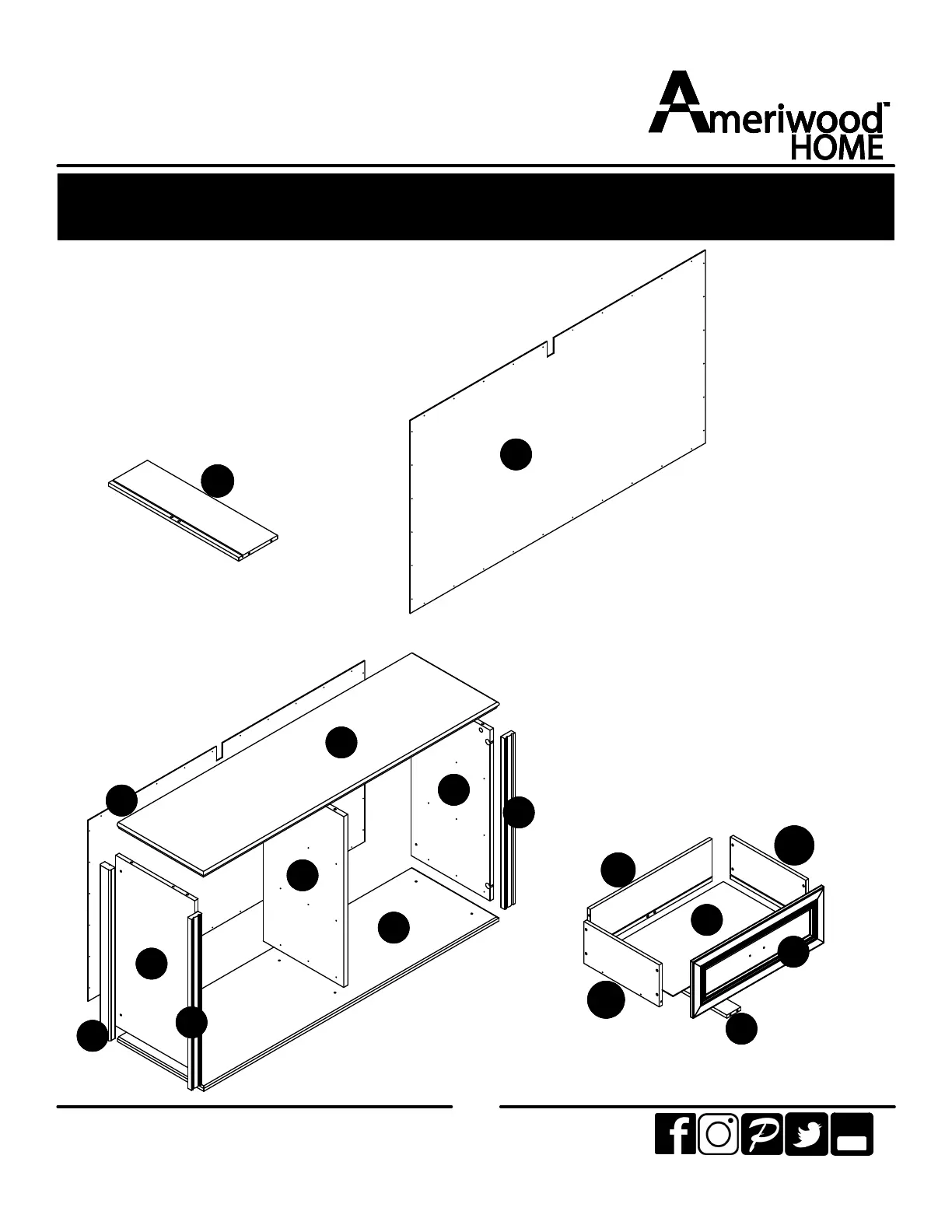 Ameriwood™
HOME